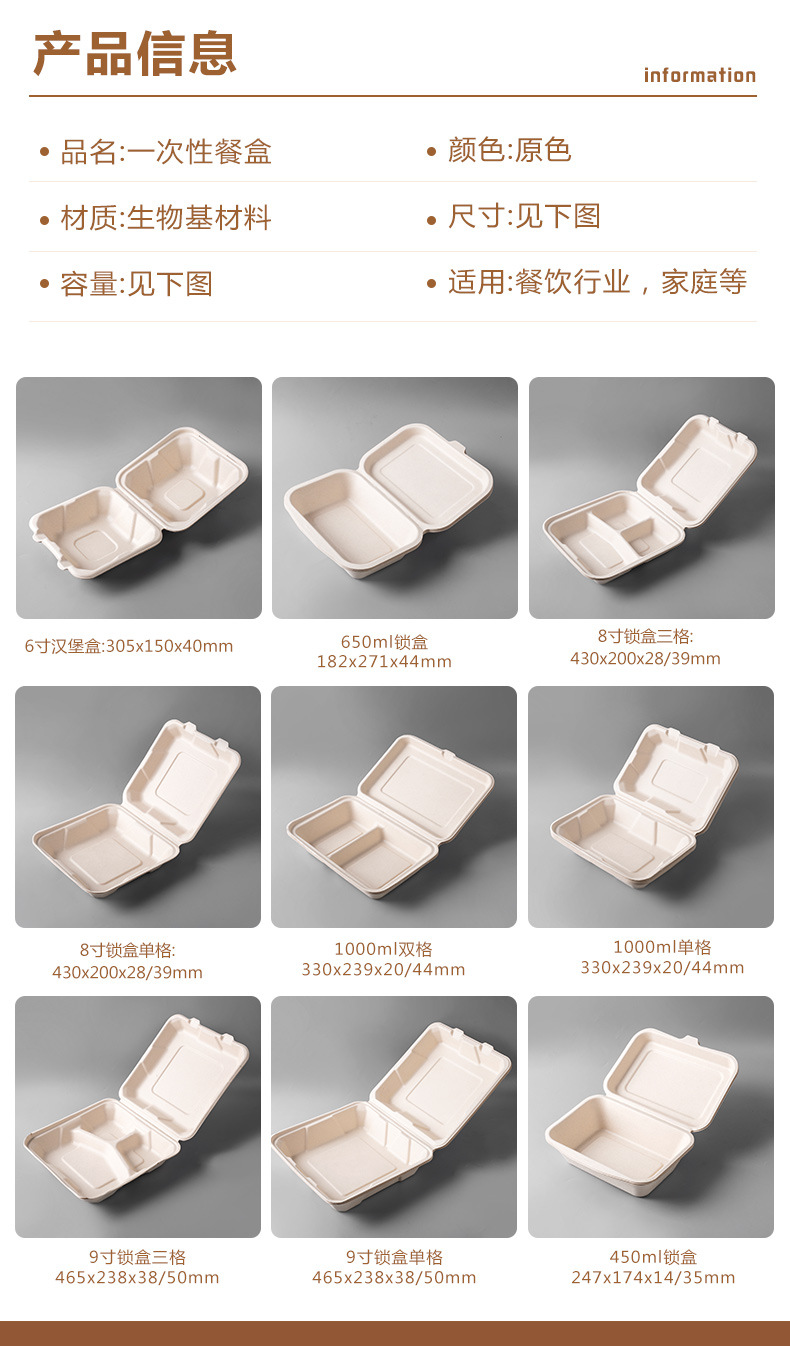 产品信息

information

• 品名:一次性餐盒

• 颜色:原色

• 材质:生物基材料

• 尺寸:见下图

• 容量:见下图

• 适用:餐饮行业，家庭等

6寸汉堡盒:305x150x40mm

650ml锁盒
182x271x44mm

8寸锁盒三格:
430x200x28/39mm

8寸锁盒单格:
430x200x28/39mm

1000ml双格
330x239x20/44mm

1000ml单格
330x239x20/44mm

9寸锁盒三格
465x238x38/50mm

9寸锁盒单格
465x238x38/50mm

450ml锁盒
247x174x14/35mm