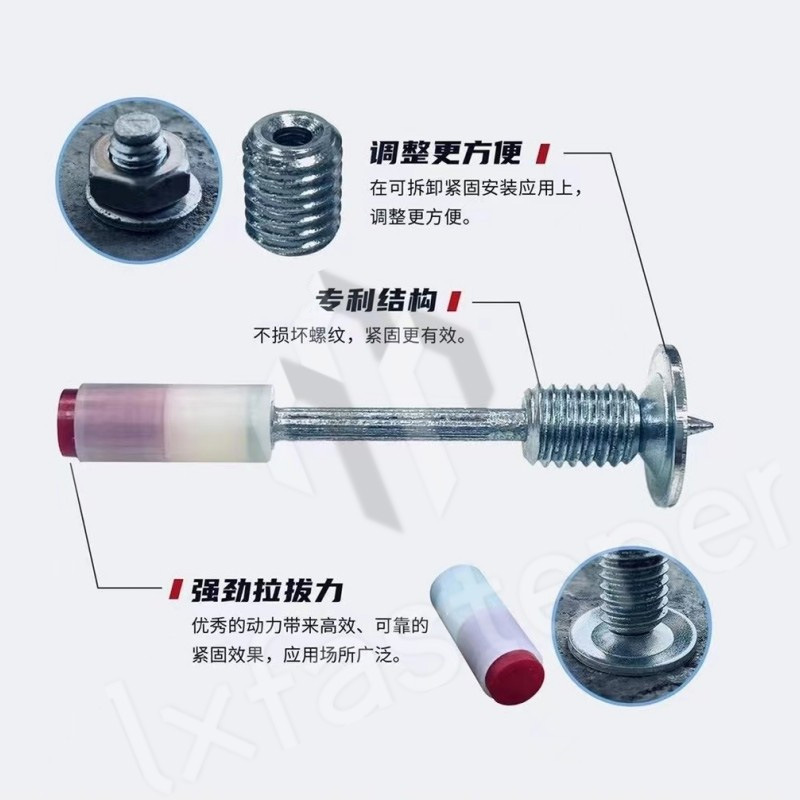 调整更方便

在可拆卸紧固安装应用上，调整更方便。

专利结构

不损坏螺纹，紧固更有效。

强劲拉拔力

优秀的动力带来高效、可靠的紧固效果，应用场所广泛。

lxfastener