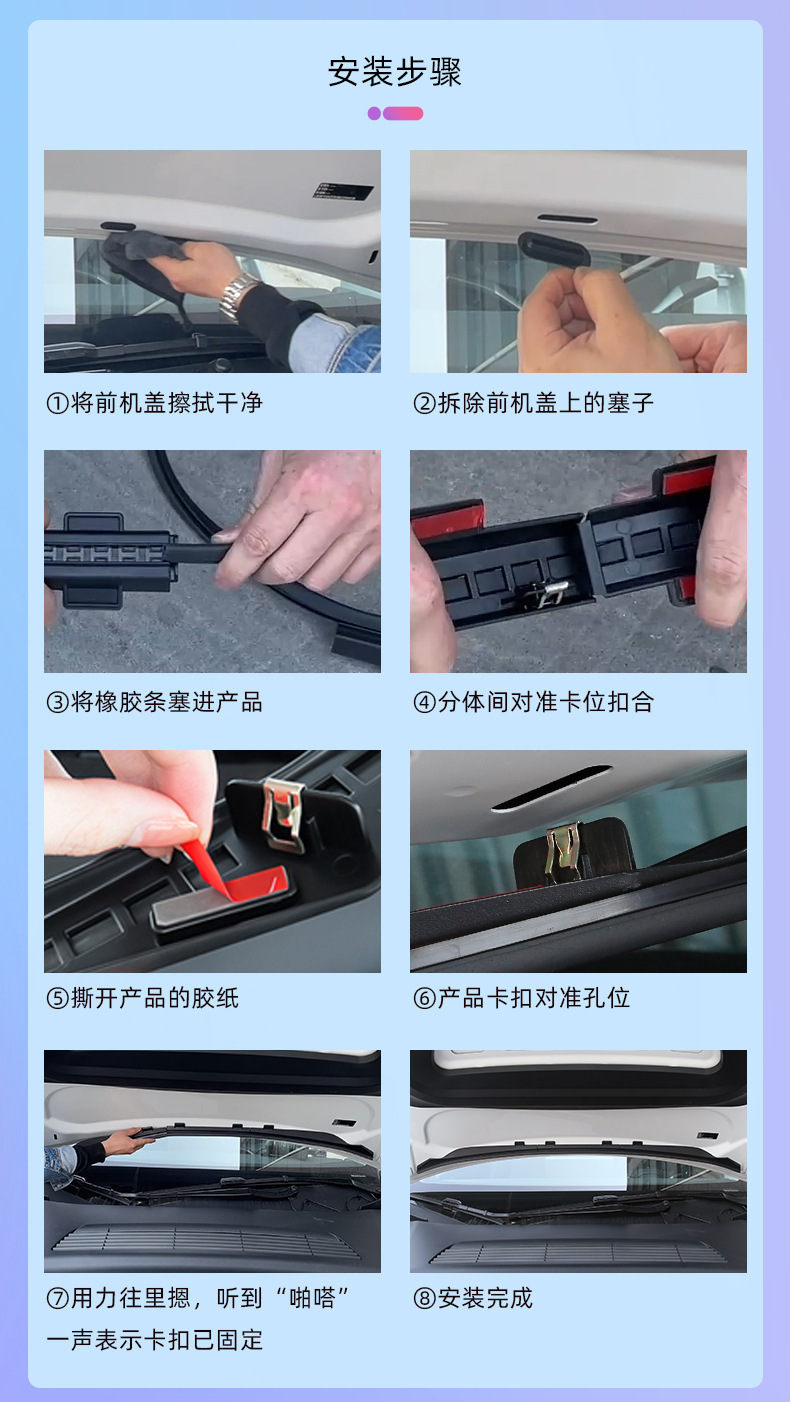 安装步骤

①将前机盖擦拭干净

②拆除前机盖上的塞子

③将橡胶条塞进产品

④分体间对准卡位扣合

⑤撕开产品的胶纸

⑥产品卡扣对准孔位

⑦用力往里摁，听到“啪嗒”一声表示卡扣已固定

⑧安装完成