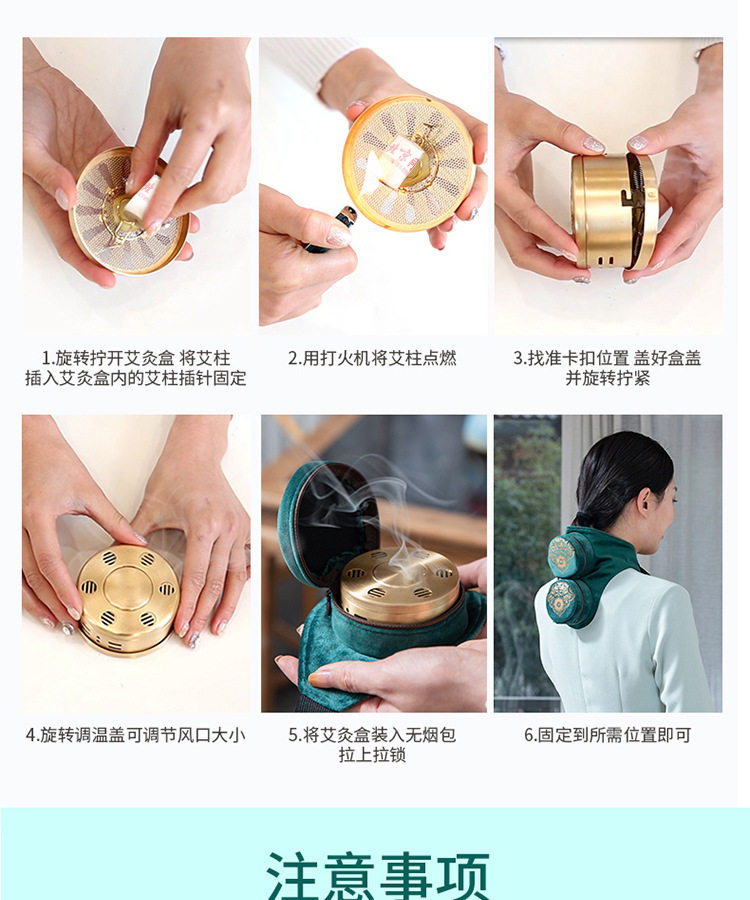 1.旋转拧开艾灸盒 将艾柱插入艾灸盒内的艾柱插针固定

2.用打火机将艾柱点燃

3.找准卡扣位置 盖好盒盖并旋转拧紧

4.旋转调温盖可调节风口大小

5.将艾灸盒装入无烟包拉上拉锁

6.固定到所需位置即可

注意事项