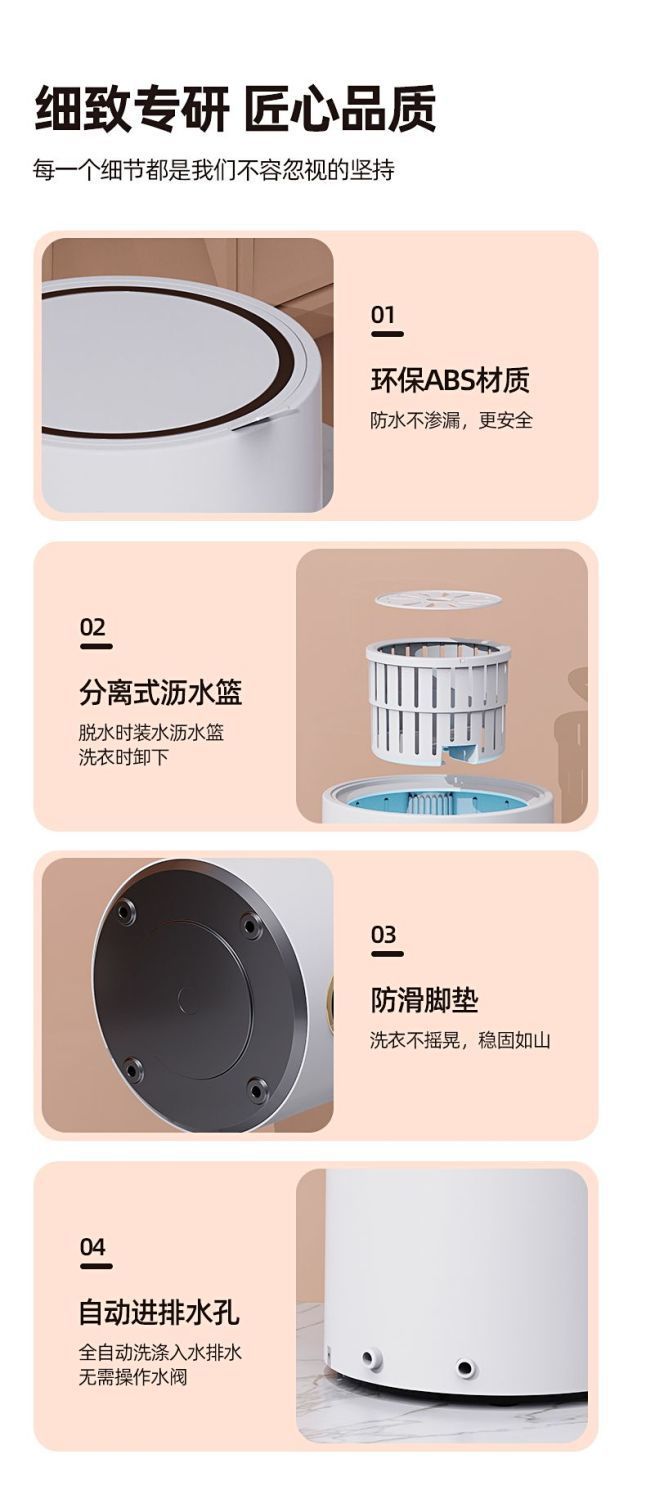 细致专研 匠心品质

每一个细节都是我们不容忽视的坚持

01

环保ABS材质

防水不渗漏，更安全

02

分离式沥水篮

脱水时装水沥水篮
洗衣时卸下

03

防滑脚垫

洗衣不摇晃，稳固如山

04

自动进排水孔

全自动洗涤入水排水
无需操作水阀