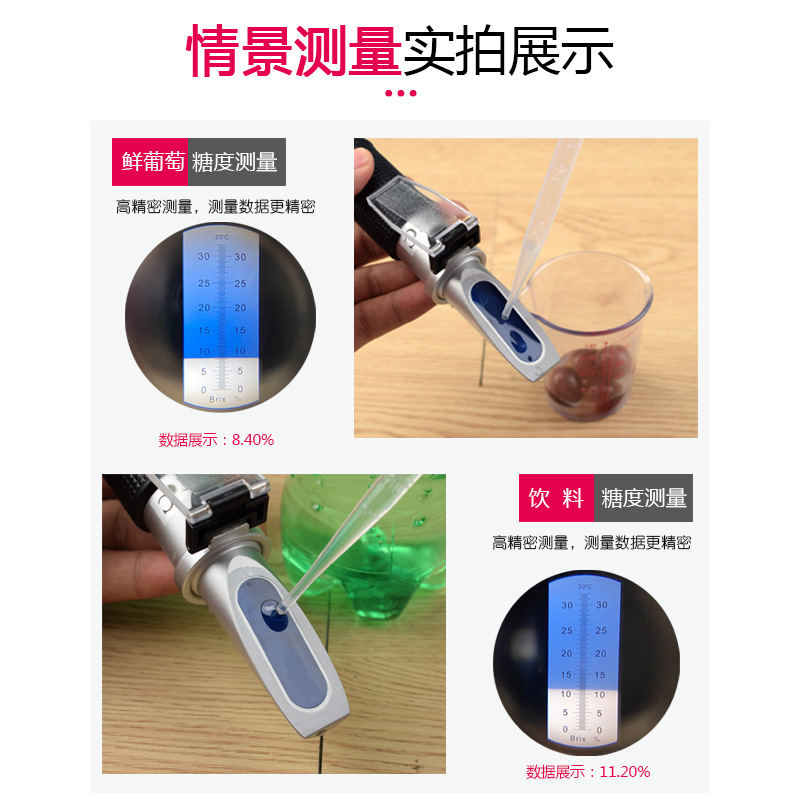 情景测量实拍展示

鲜葡萄 糖度测量

高精密测量，测量数据更精密

20°C
30 30
25 25
20 20
15 15
10 10
5 5
0 0
Brix %

数据展示：8.40%

饮 料 糖度测量

高精密测量，测量数据更精密

20°C
30 30
25 25
20 20
15 15
10 10
5 5
0 0
Brix %

数据展示：11.20%