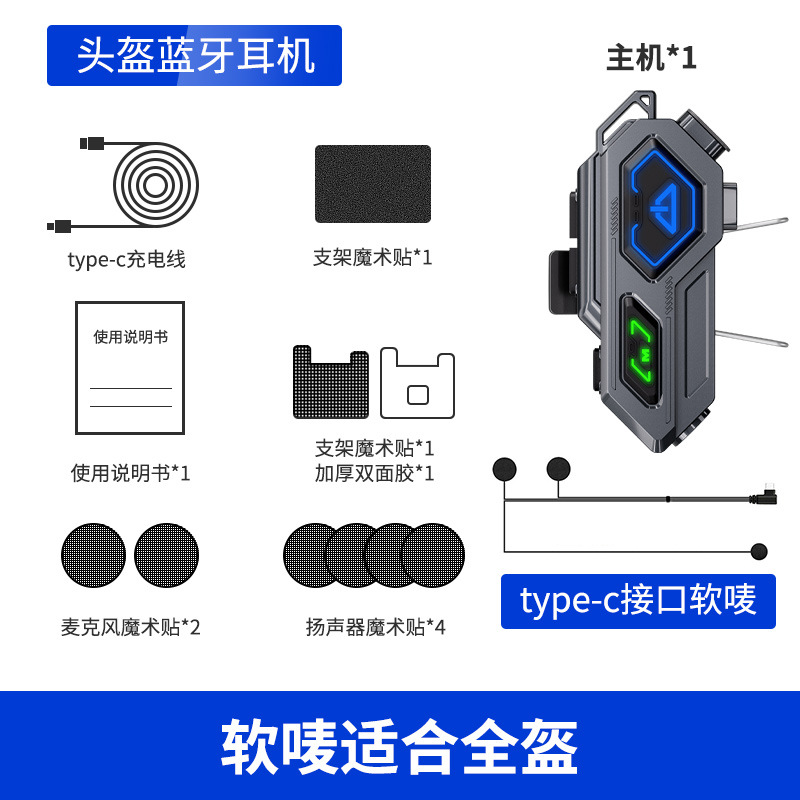 头盔蓝牙耳机

主机*1

type-c充电线

支架魔术贴*1

使用说明书

使用说明书*1

支架魔术贴*1
加厚双面胶*1

麦克风魔术贴*2

扬声器魔术贴*4

type-c接口软唛

软唛适合全盔