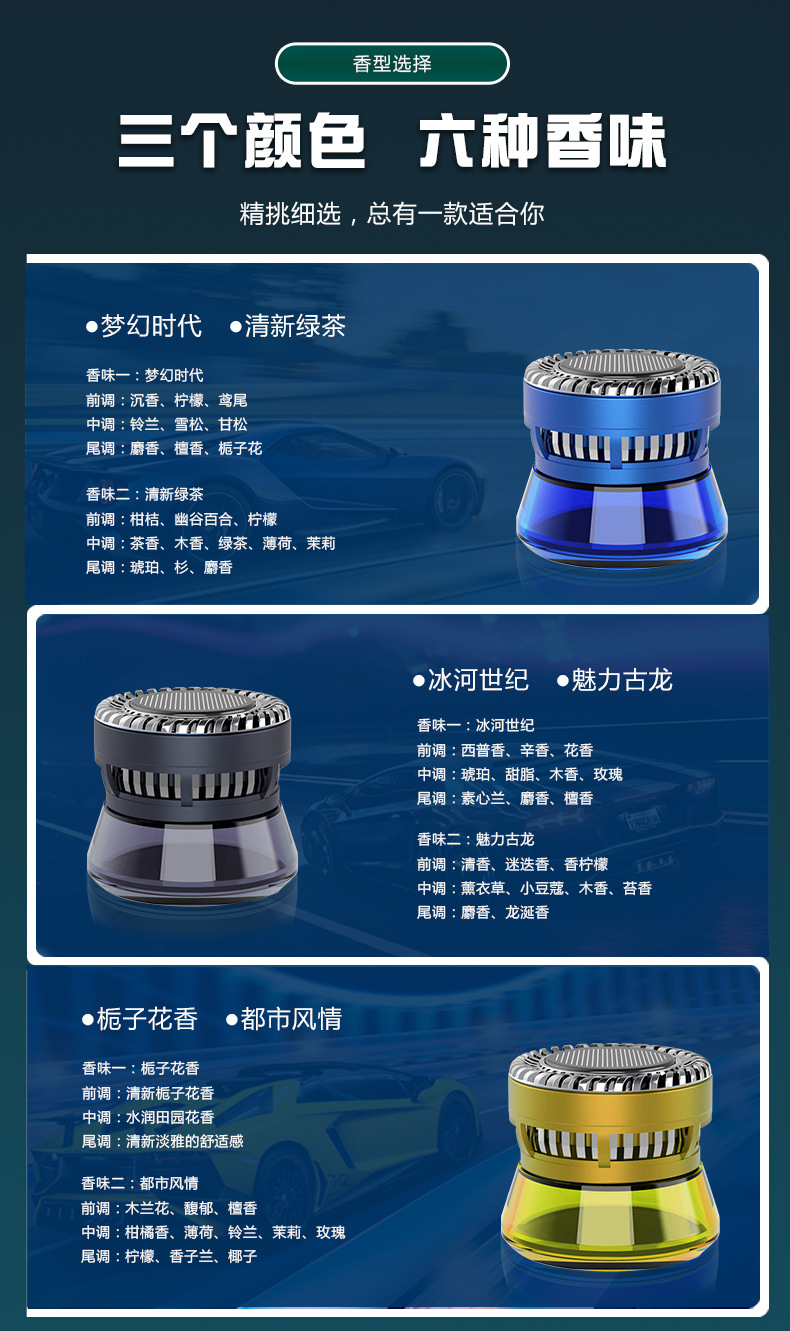 香型选择

三个颜色 六种香味

精挑细选，总有一款适合你

●梦幻时代 ●清新绿茶

香味一：梦幻时代
前调：沉香、柠檬、鸢尾
中调：铃兰、雪松、甘松
尾调：麝香、檀香、栀子花

香味二：清新绿茶
前调：柑桔、幽谷百合、柠檬
中调：茶香、木香、绿茶、薄荷、茉莉
尾调：琥珀、杉、麝香

●冰河世纪 ●魅力古龙

香味一：冰河世纪
前调：西普香、辛香、花香
中调：琥珀、甜脂、木香、玫瑰
尾调：素心兰、麝香、檀香

香味二：魅力古龙
前调：清香、迷迭香、香柠檬
中调：薰衣草、小豆蔻、木香、苔香
尾调：麝香、龙涎香

●栀子花香 ●都市风情

香味一：栀子花香
前调：清新栀子花香
中调：水润田园花香
尾调：清新淡雅的舒适感

香味二：都市风情
前调：木兰花、馥郁、檀香
中调：柑橘香、薄荷、铃兰、茉莉、玫瑰
尾调：柠檬、香子兰、椰子