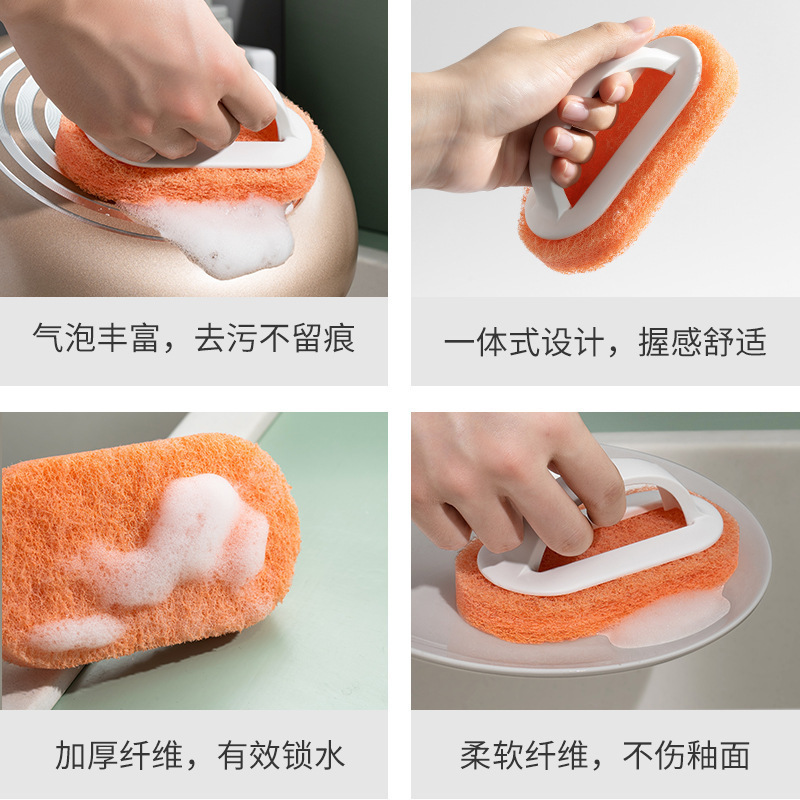 气泡丰富，去污不留痕

一体式设计，握感舒适

加厚纤维，有效锁水

柔软纤维，不伤釉面