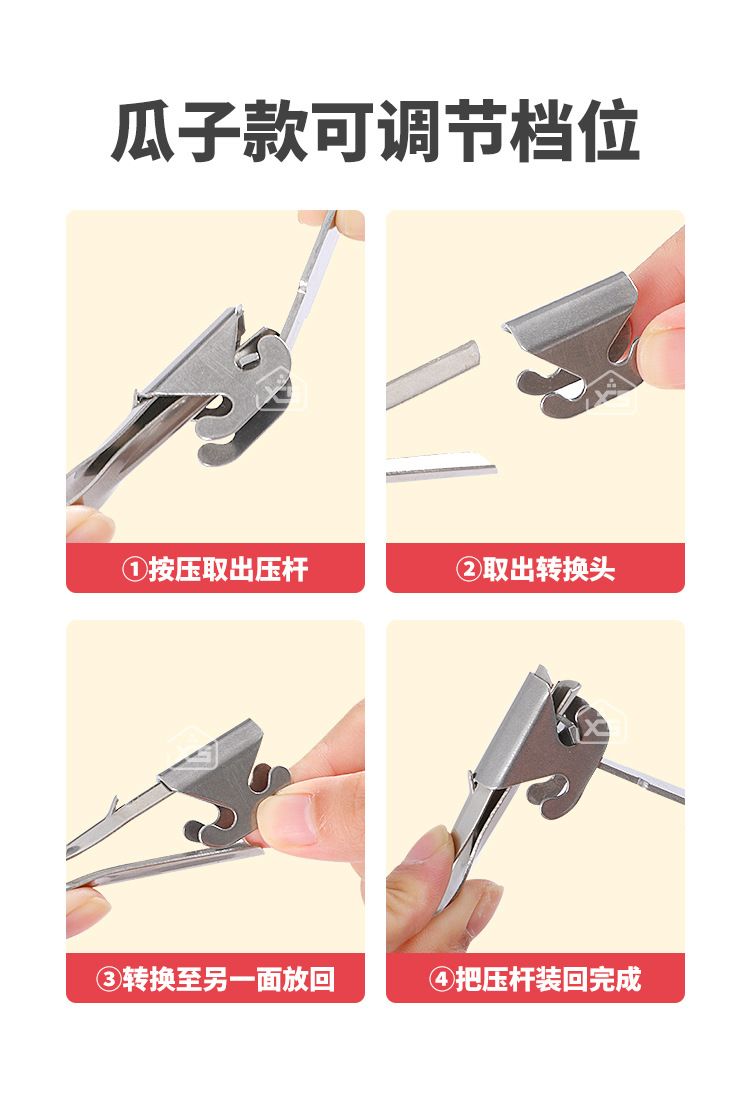 瓜子款可调节档位

①按压取出压杆

②取出转换头

③转换至另一面放回

④把压杆装回完成