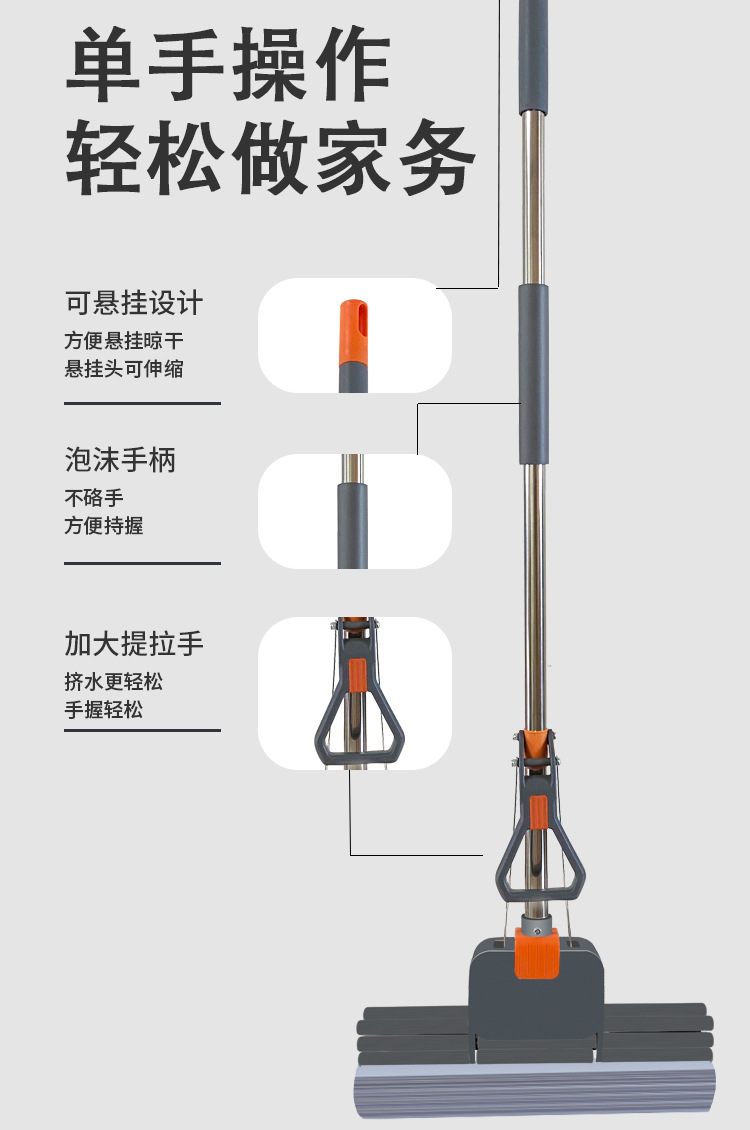 单手操作
轻松做家务

可悬挂设计
方便悬挂晾干
悬挂头可伸缩

泡沫手柄
不硌手
方便持握

加大提拉手
挤水更轻松
手握轻松