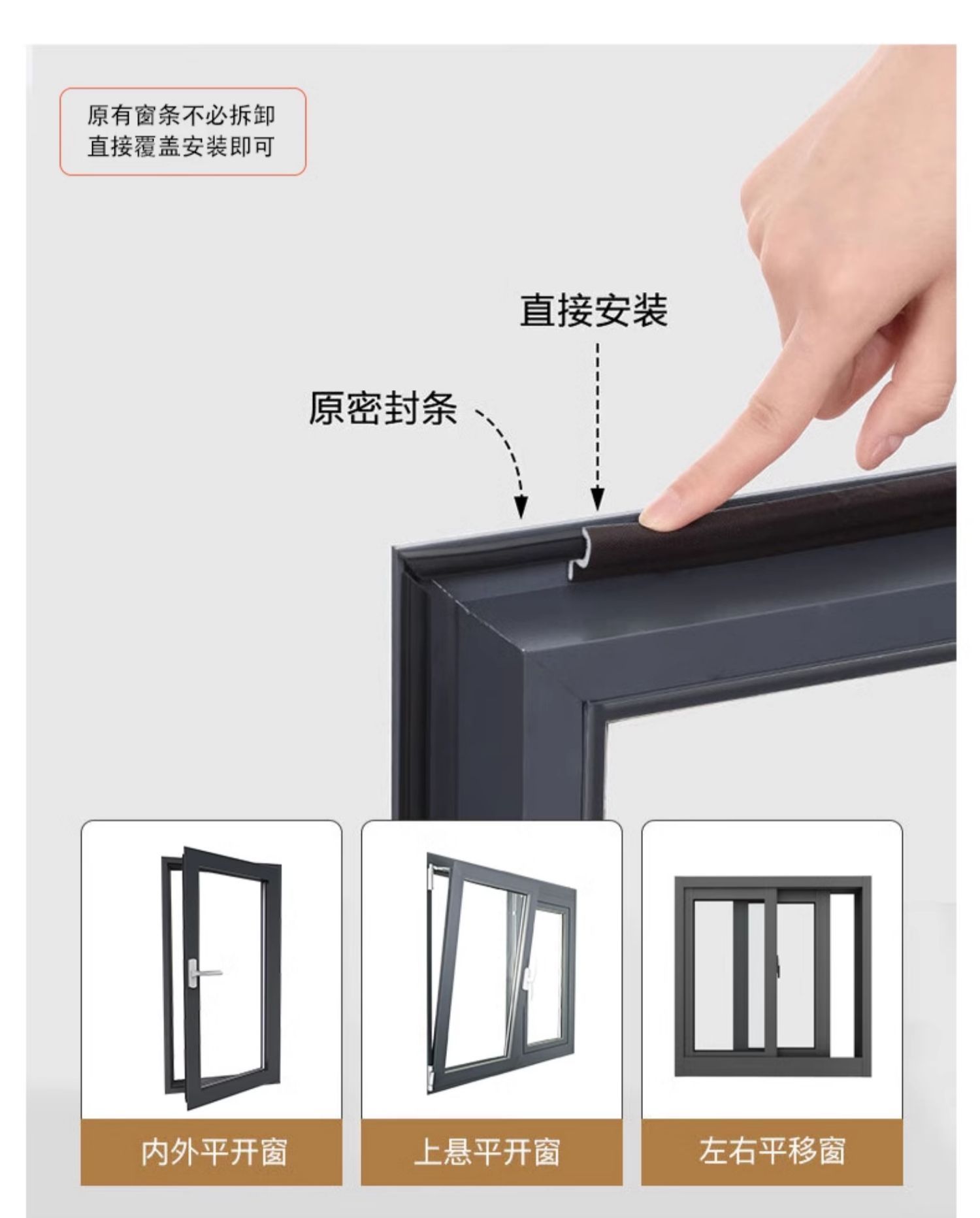 原有窗条不必拆卸
直接覆盖安装即可

直接安装

原密封条

内外平开窗

上悬平开窗

左右平移窗