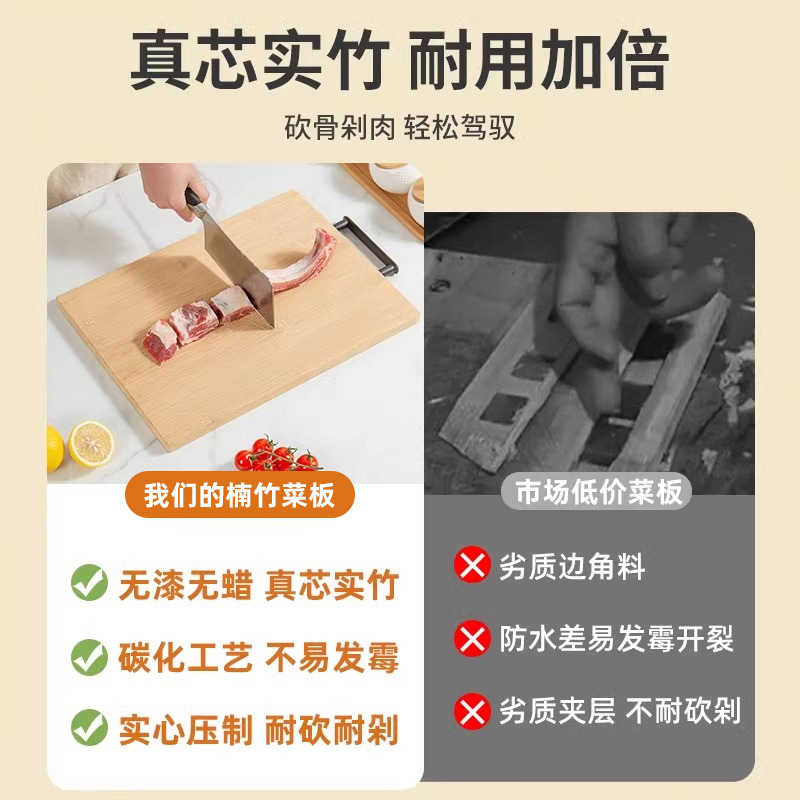 真芯实竹 耐用加倍

砍骨剁肉 轻松驾驭

我们的楠竹菜板

无漆无蜡 真芯实竹

碳化工艺 不易发霉

实心压制 耐砍耐剁

市场低价菜板

劣质边角料

防水差易发霉开裂

劣质夹层 不耐砍剁