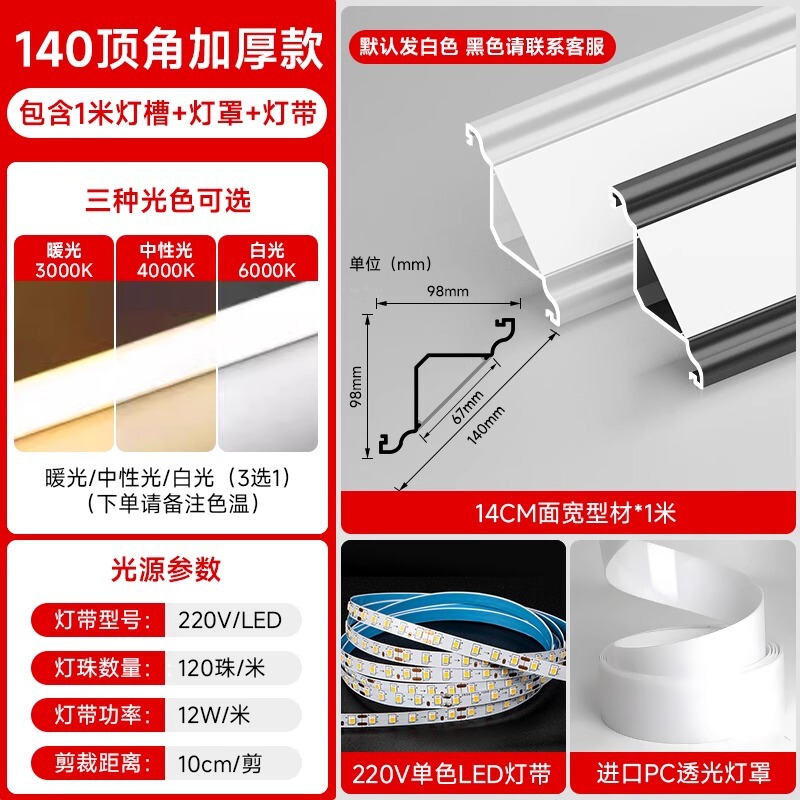 140顶角加厚款

包含1米灯槽+灯罩+灯带

三种光色可选

暖光
3000K

中性光
4000K

白光
6000K

暖光/中性光/白光（3选1）
（下单请备注色温）

光源参数

| 灯带型号: | 220V/LED |
|---|---|
| 灯珠数量: | 120珠/米 |
| 灯带功率: | 12W/米 |
| 剪裁距离: | 10cm/剪 |

默认发白色 黑色请联系客服

单位（mm）

98mm

98mm

67mm

140mm

14CM面宽型材*1米

220V单色LED灯带

进口PC透光灯罩