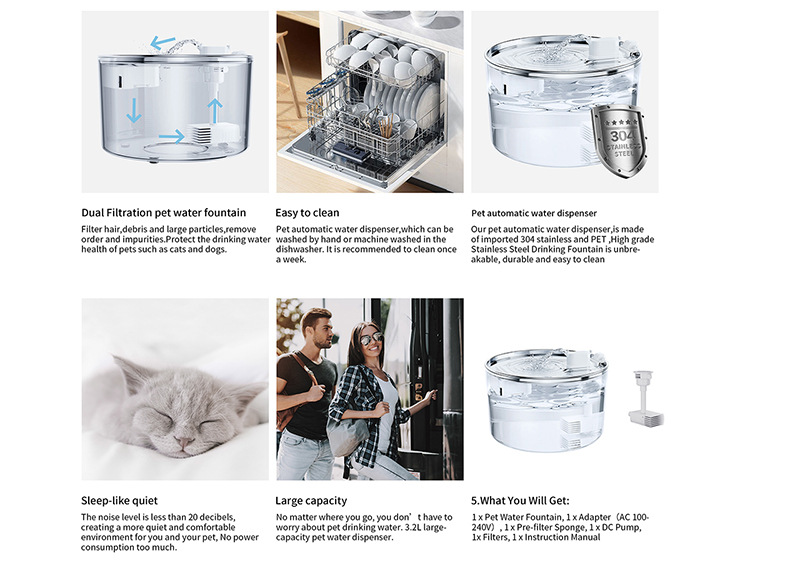 304 STAINLESS STEEL

Dual Filtration pet water fountain

Filter hair,debris and large particles,remove order and impurities.Protect the drinking water health of pets such as cats and dogs.

Easy to clean

Pet automatic water dispenser,which can be washed by hand or machine washed in the dishwasher. It is recommended to clean once a week.

Pet automatic water dispenser

Our pet automatic water dispenser,is made of imported 304 stainless and PET ,High grade Stainless Steel Drinking Fountain is unbreakable, durable and easy to clean

Sleep-like quiet

The noise level is less than 20 decibels, creating a more quiet and comfortable environment for you and your pet, No power consumption too much.

Large capacity

No matter where you go, you don’t have to worry about pet drinking water. 3.2L large-capacity pet water dispenser.

5.What You Will Get:

1 x Pet Water Fountain, 1 x Adapter（AC 100-240V）, 1 x Pre-filter Sponge, 1 x DC Pump, 1x Filters, 1 x Instruction Manual