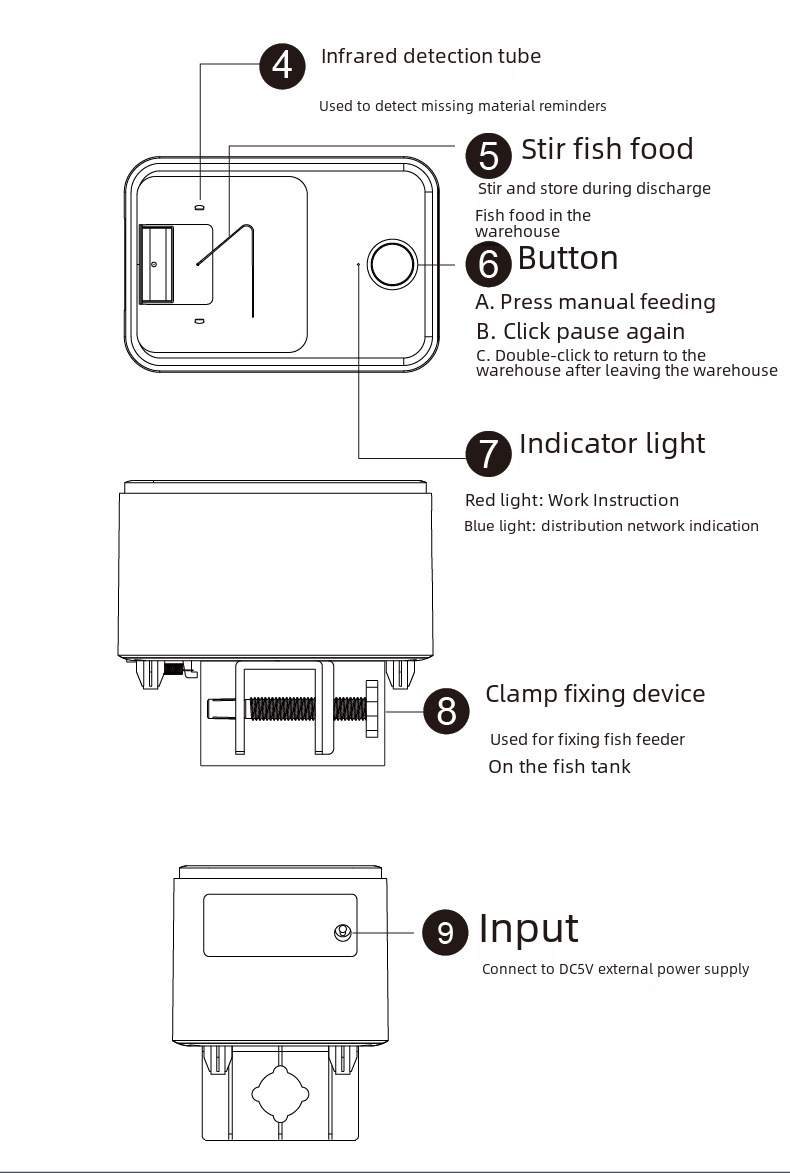 4 Infrared detection tube

Used to detect missing material reminders

5 Stir fish food

Stir and store during discharge

Fish food in the warehouse

6 Button

A. Press manual feeding

B. Click pause again

C. Double-click to return to the warehouse after leaving the warehouse

7 Indicator light

Red light: Work Instruction

Blue light: distribution network indication

8 Clamp fixing device

Used for fixing fish feeder

On the fish tank

9 Input

Connect to DC5V external power supply