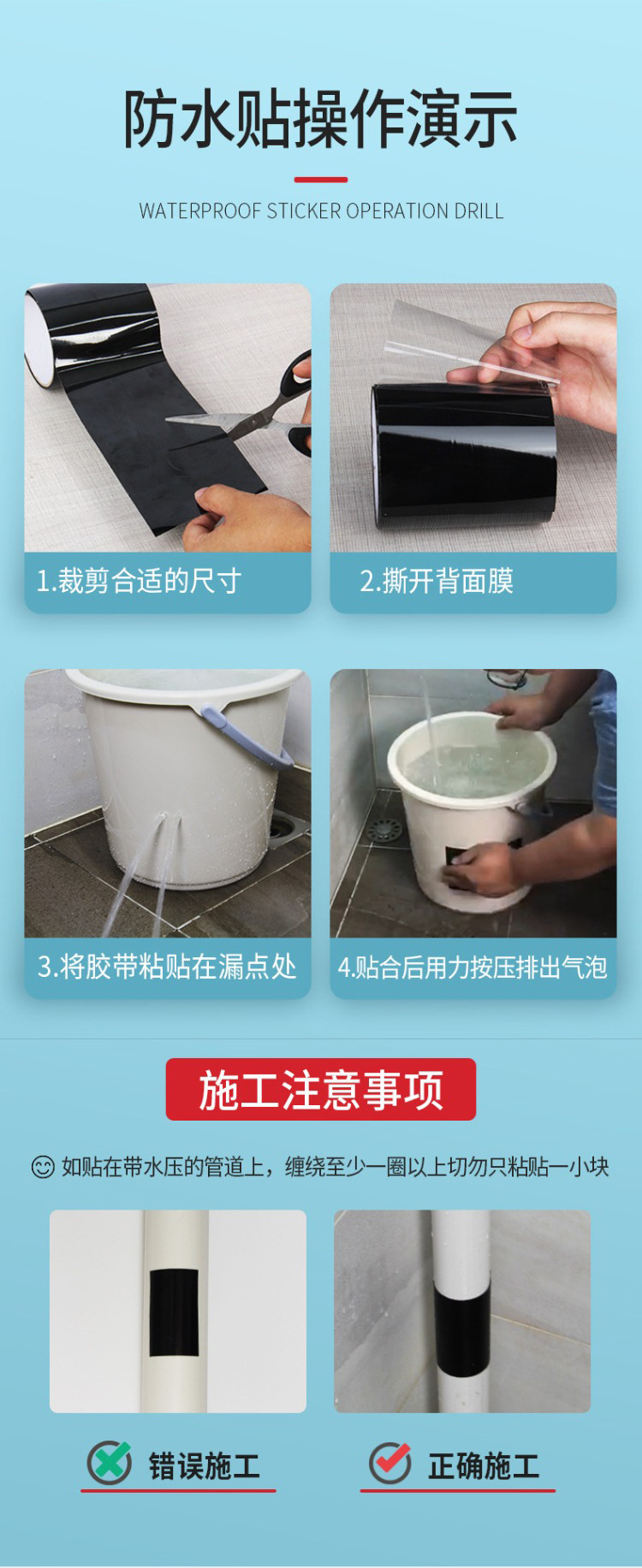 防水贴操作演示

WATERPROOF STICKER OPERATION DRILL

1.裁剪合适的尺寸

2.撕开背面膜

3.将胶带粘贴在漏点处

4.贴合后用力按压排出气泡

施工注意事项

如贴在带水压的管道上，缠绕至少一圈以上切勿只粘贴一小块

错误施工

正确施工