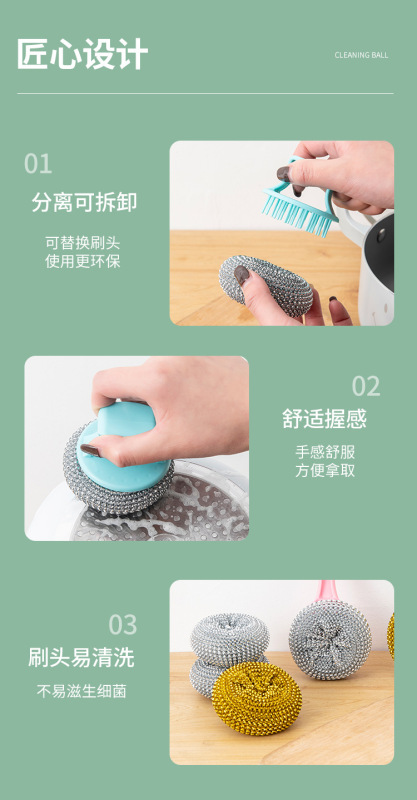 匠心设计

CLEANING BALL

01

分离可拆卸

可替换刷头
使用更环保

02

舒适握感

手感舒服
方便拿取

03

刷头易清洗

不易滋生细菌