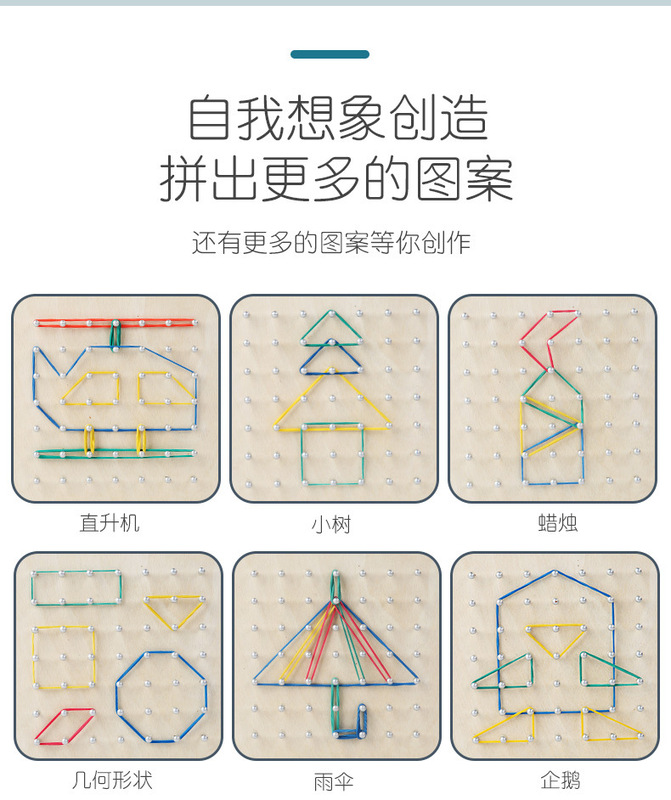 自我想象创造
拼出更多的图案

还有更多的图案等你创作

直升机

小树

蜡烛

几何形状

雨伞

企鹅