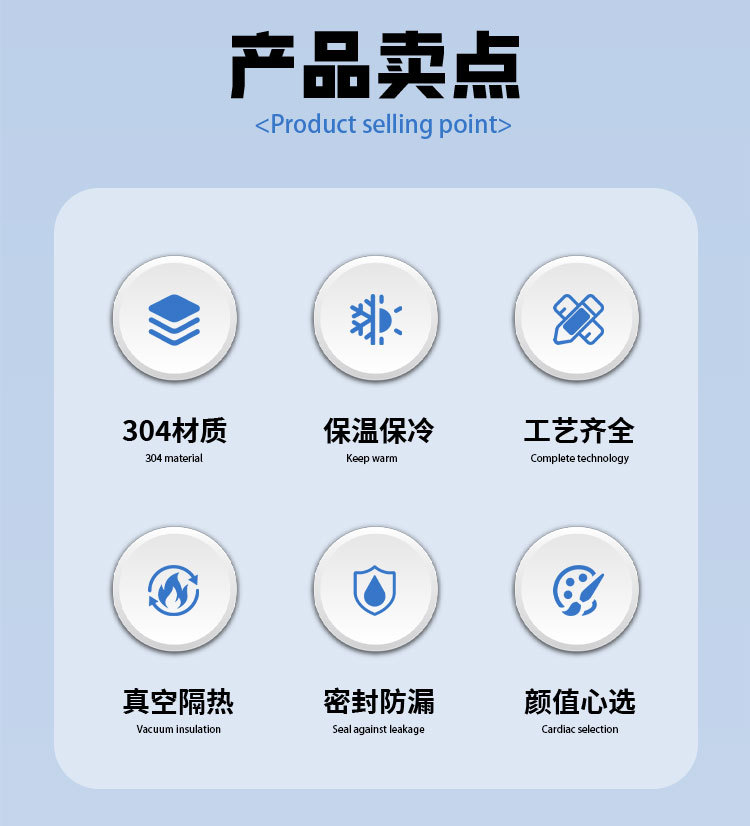 产品卖点
<Product selling point>

304材质
304 material

保温保冷
Keep warm

工艺齐全
Complete technology

真空隔热
Vacuum insulation

密封防漏
Seal against leakage

颜值心选
Cardiac selection