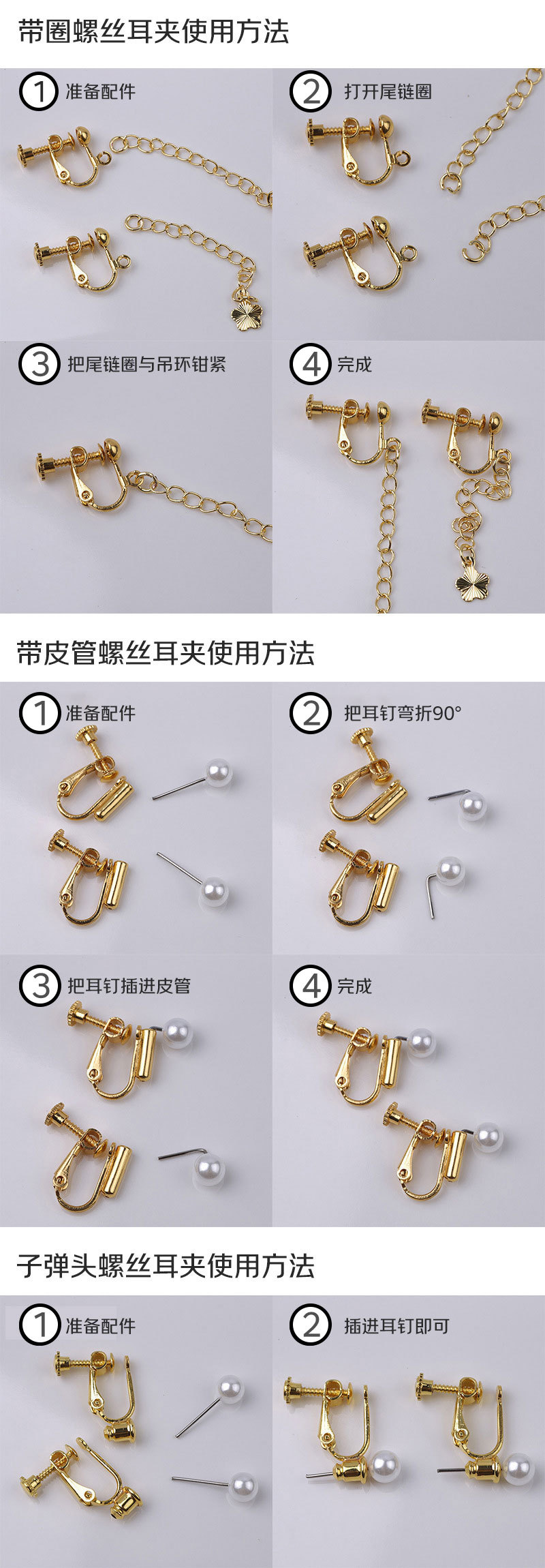 带圈螺丝耳夹使用方法

1 准备配件

2 打开尾链圈

3 把尾链圈与吊环钳紧

4 完成

带皮管螺丝耳夹使用方法

1 准备配件

2 把耳钉弯折90°

3 把耳钉插进皮管

4 完成

子弹头螺丝耳夹使用方法

1 准备配件

2 插进耳钉即可