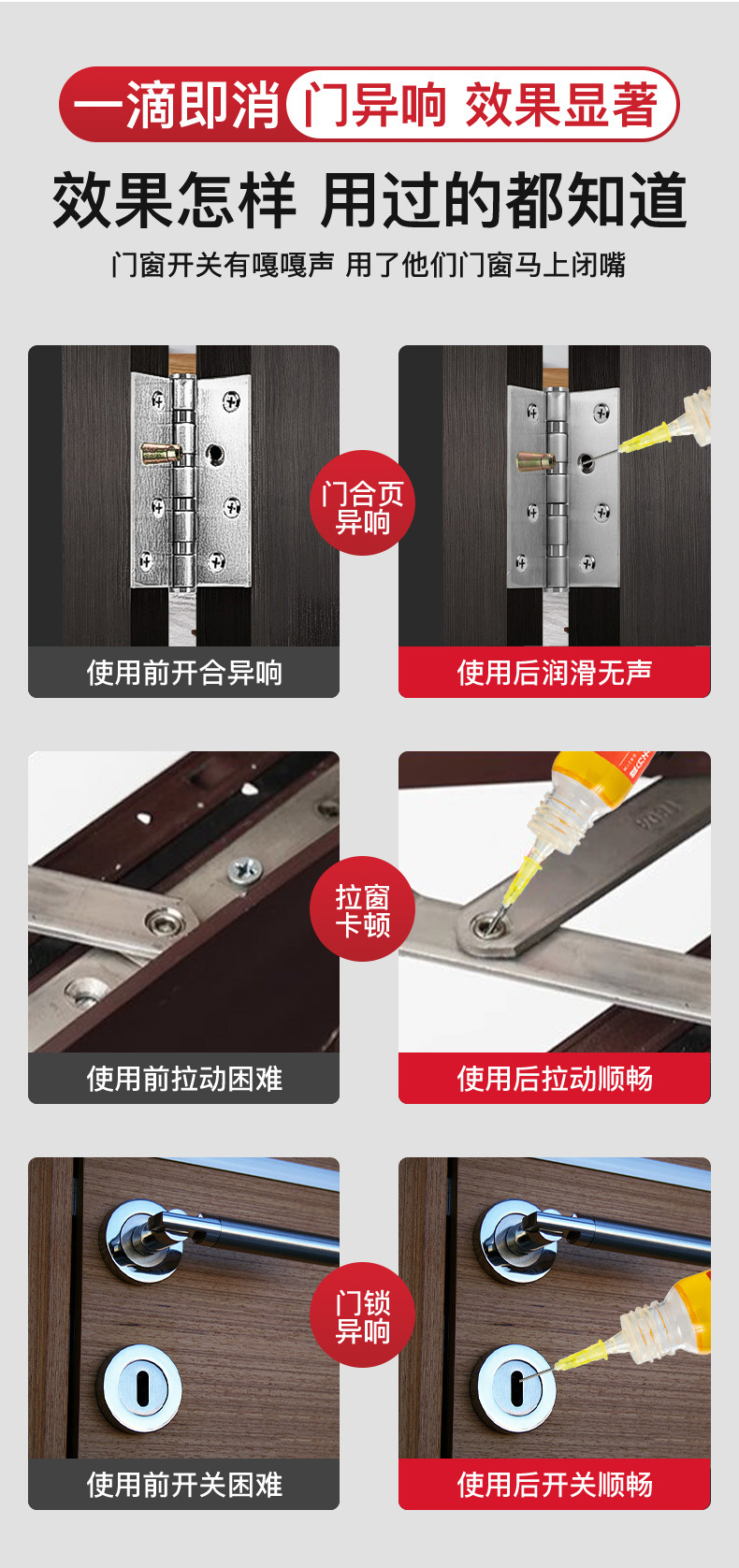 一滴即消 门异响 效果显著

效果怎样 用过的都知道

门窗开关有嘎嘎声 用了他们门窗马上闭嘴

门合页异响

使用前开合异响

使用后润滑无声

拉窗卡顿

使用前拉动困难

使用后拉动顺畅

门锁异响

使用前开关困难

使用后开关顺畅