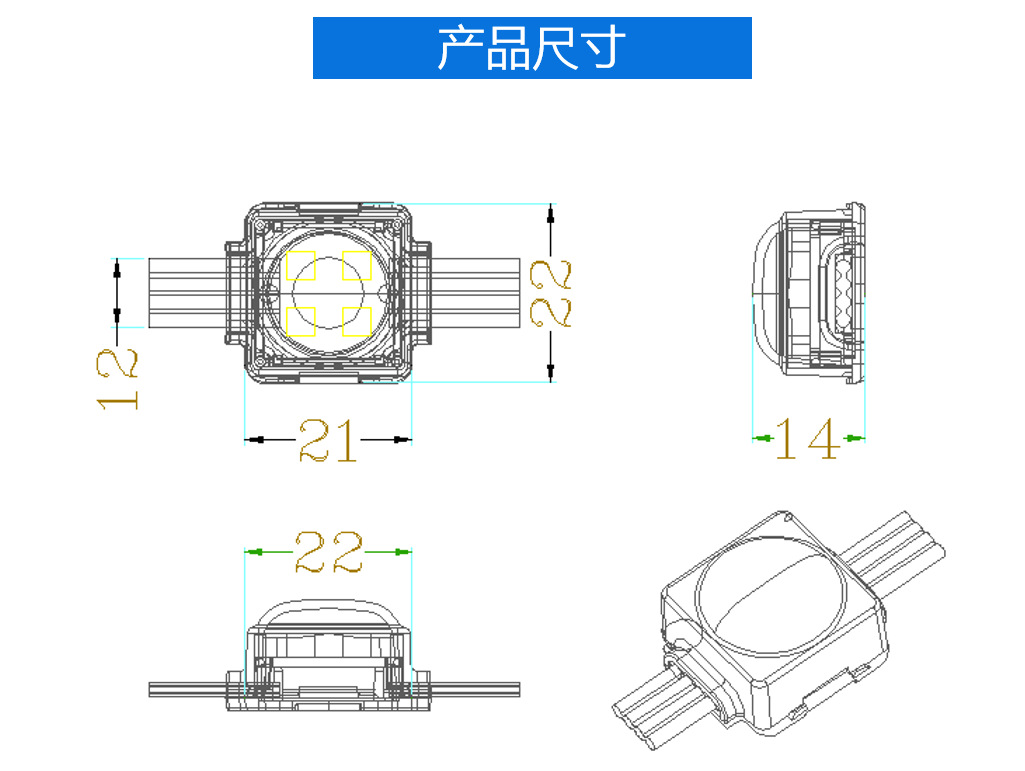 产品尺寸

12

22

21

14

22