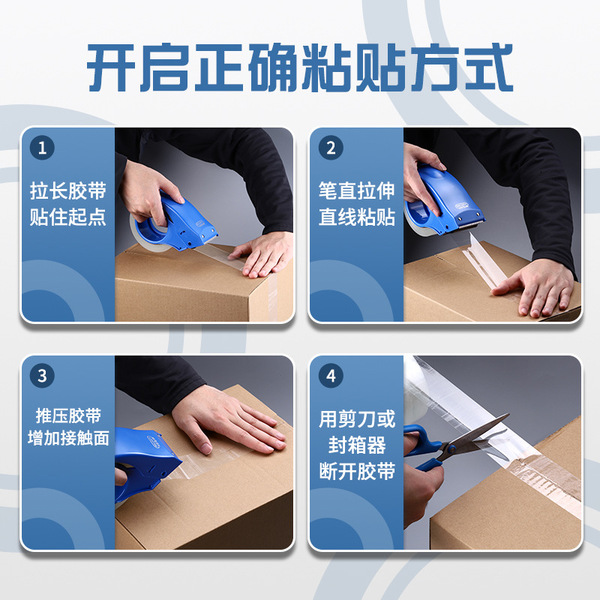 开启正确粘贴方式

1
拉长胶带
贴住起点

2
笔直拉伸
直线粘贴

3
推压胶带
增加接触面

4
用剪刀或
封箱器
断开胶带