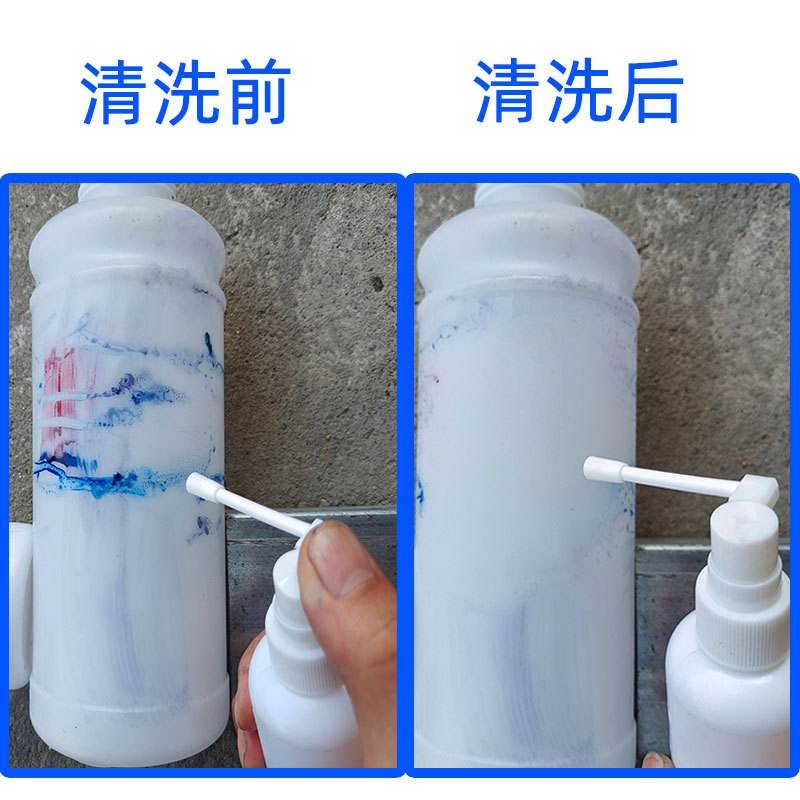 清洗前

清洗后