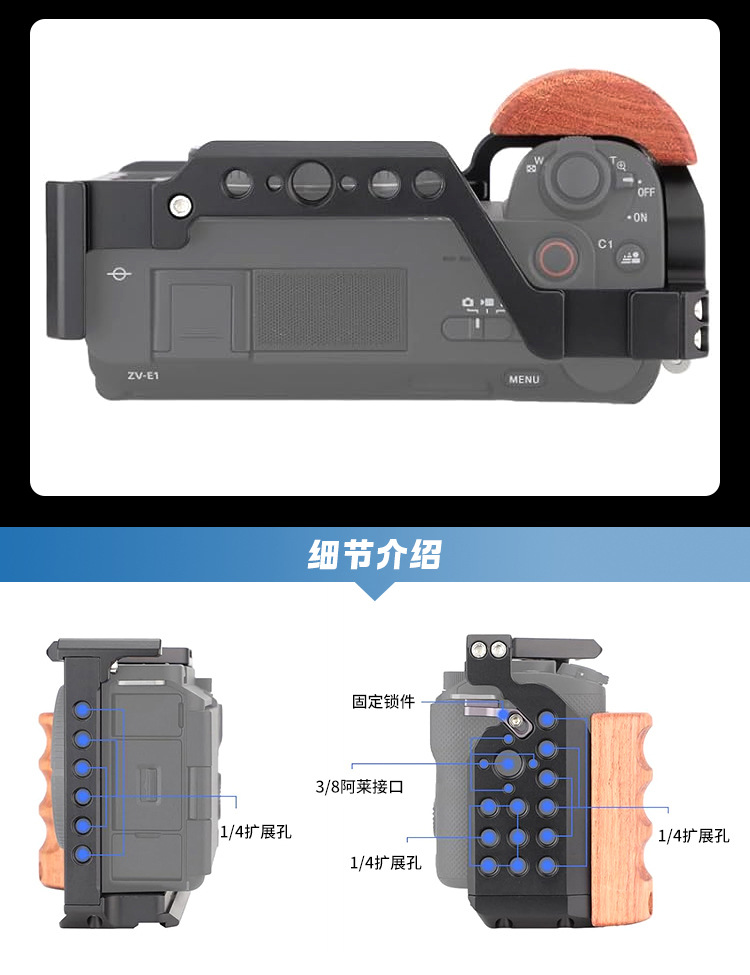 W
T
OFF
ON
C1
ZV-E1
MENU

细节介绍

1/4扩展孔

固定锁件
3/8阿莱接口
1/4扩展孔
1/4扩展孔