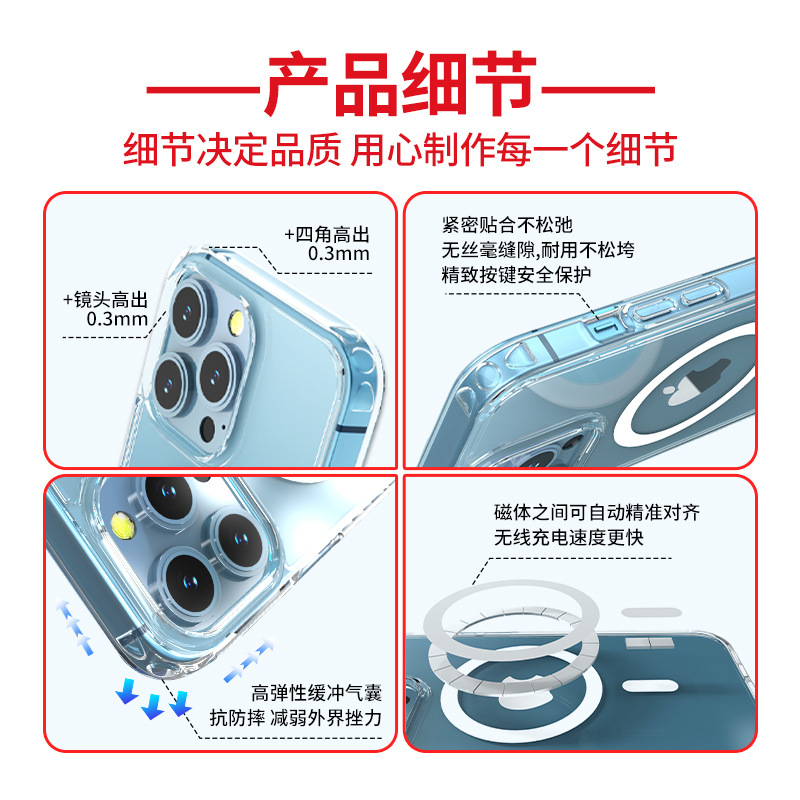 ——产品细节——

细节决定品质 用心制作每一个细节

+四角高出
0.3mm

+镜头高出
0.3mm

紧密贴合不松弛
无丝毫缝隙,耐用不松垮
精致按键安全保护

高弹性缓冲气囊
抗防摔 减弱外界挫力

磁体之间可自动精准对齐
无线充电速度更快