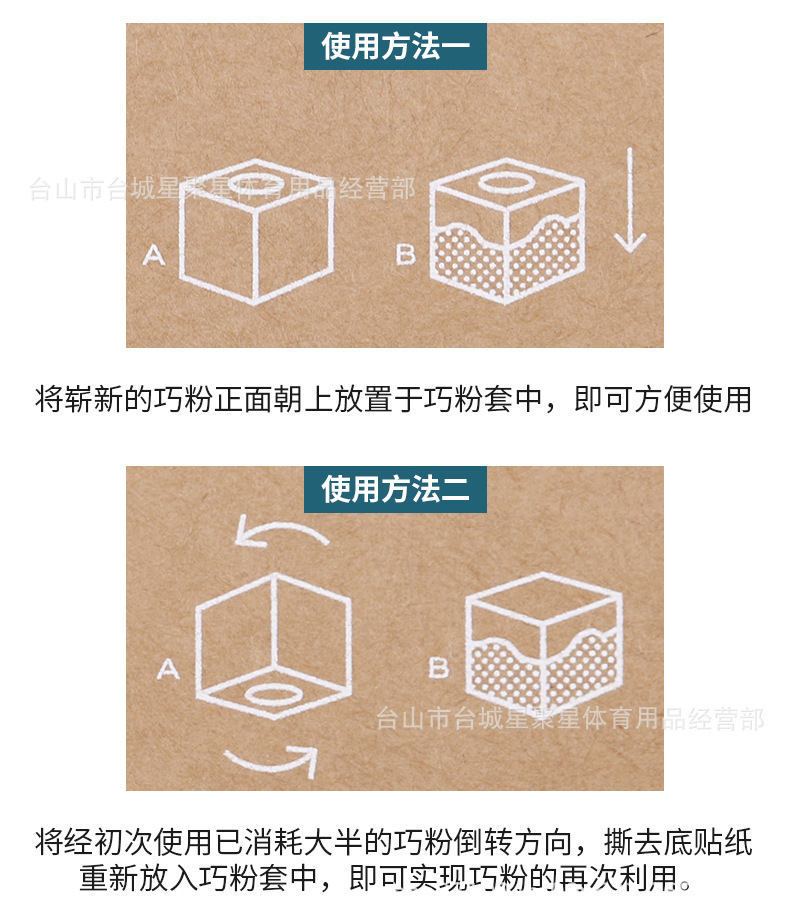 使用方法一

台山市台城星聚星体育用品经营部

A

B

将崭新的巧粉正面朝上放置于巧粉套中，即可方便使用

使用方法二

A

B

台山市台城星聚星体育用品经营部

将经初次使用已消耗大半的巧粉倒转方向，撕去底贴纸重新放入巧粉套中，即可实现巧粉的再次利用。