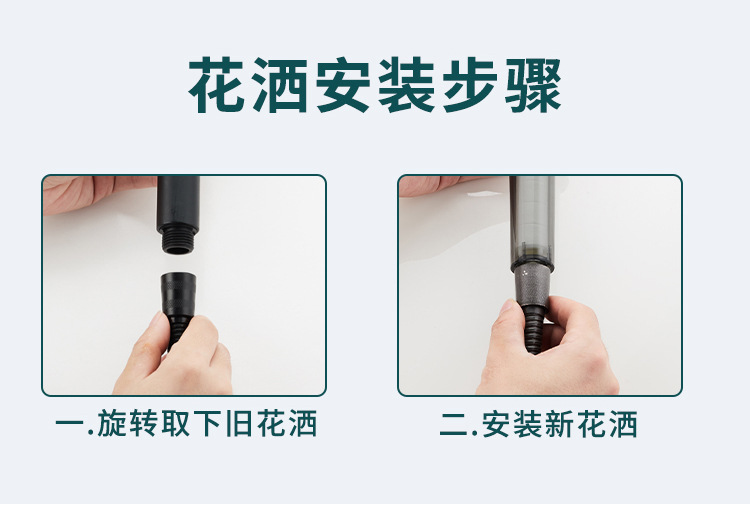 花洒安装步骤

一.旋转取下旧花洒

二.安装新花洒