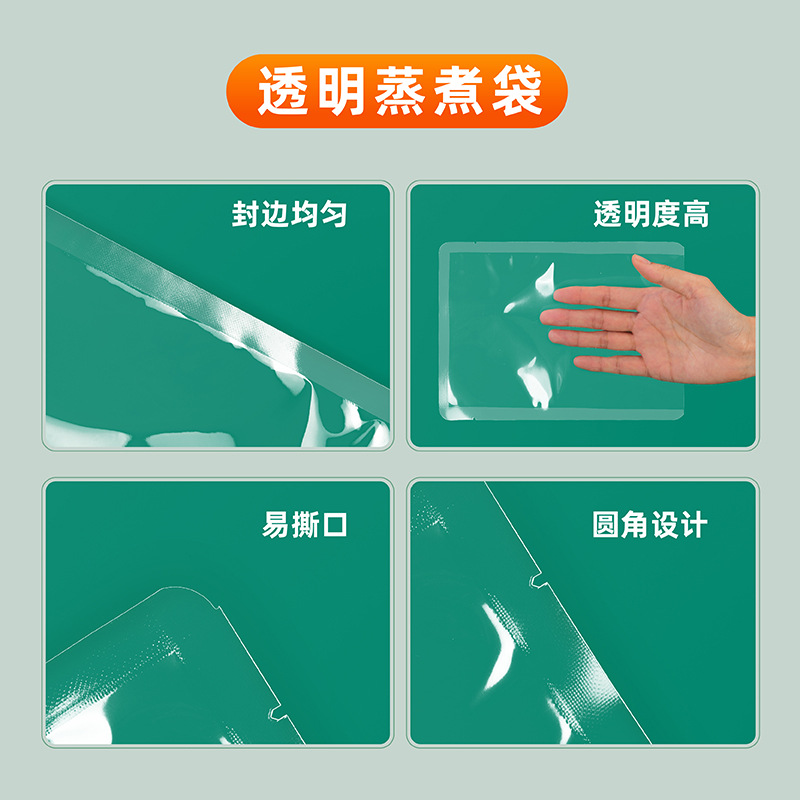 透明蒸煮袋

封边均匀

透明度高

易撕口

圆角设计