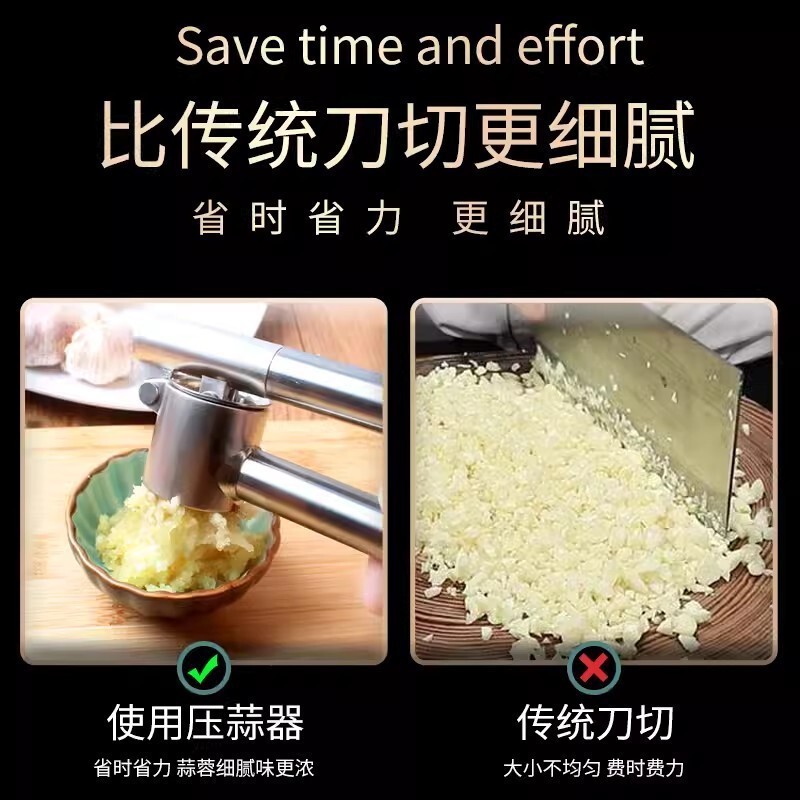 Save time and effort

比传统刀切更细腻

省时省力 更细腻

使用压蒜器

省时省力 蒜蓉细腻味更浓

传统刀切

大小不均匀 费时费力