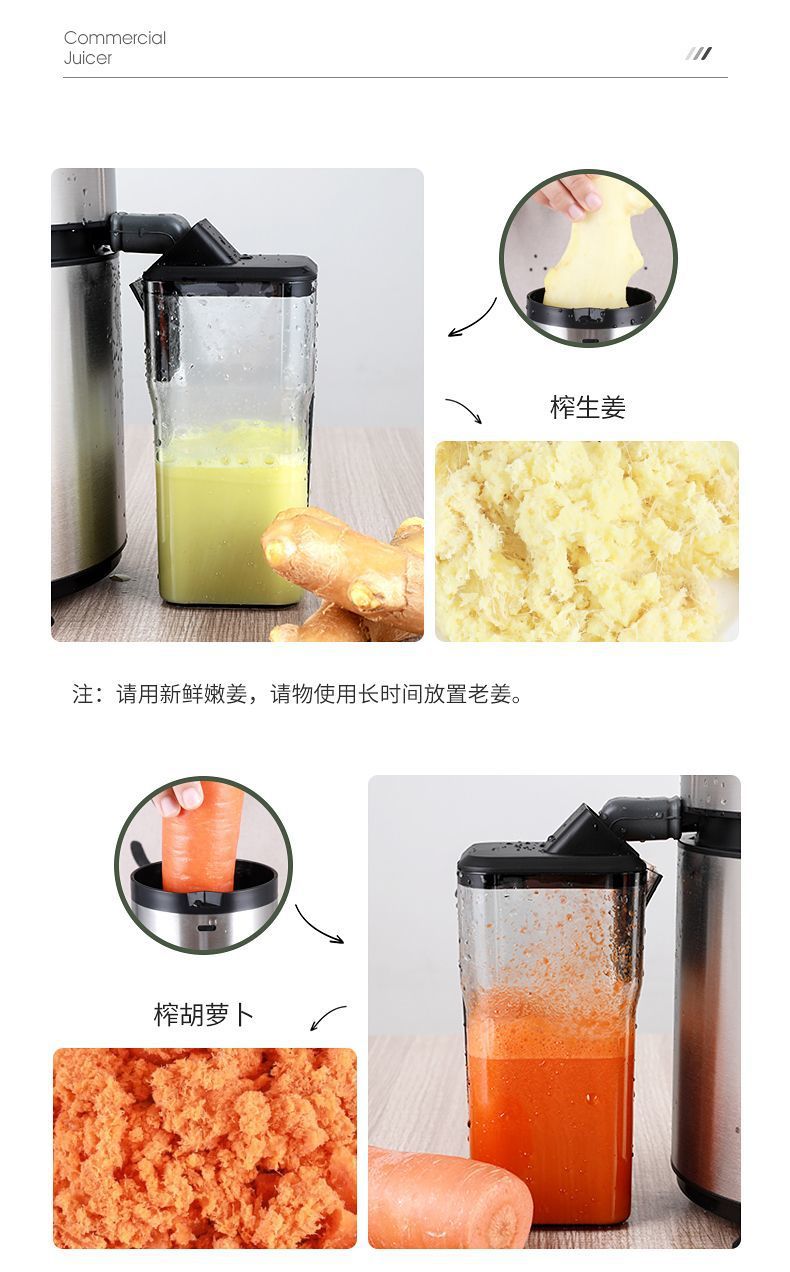 Commercial
Juicer

榨生姜

注：请用新鲜嫩姜，请物使用长时间放置老姜。

榨胡萝卜