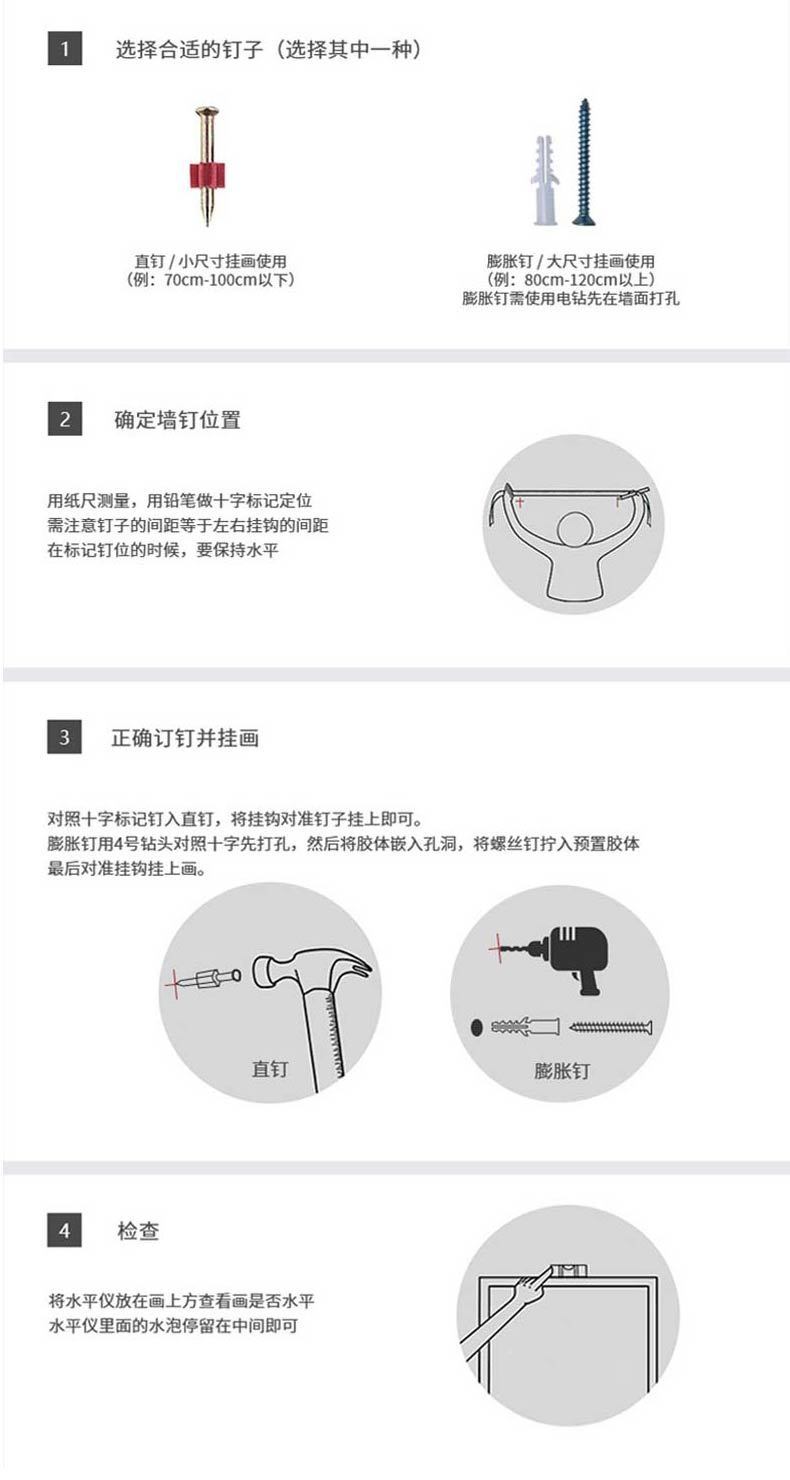 1 选择合适的钉子（选择其中一种）

直钉 / 小尺寸挂画使用
（例：70cm-100cm以下）

膨胀钉 / 大尺寸挂画使用
（例：80cm-120cm以上）
膨胀钉需使用电钻先在墙面打孔

2 确定墙钉位置

用纸尺测量，用铅笔做十字标记定位
需注意钉子的间距等于左右挂钩的间距
在标记钉位的时候，要保持水平

3 正确订钉并挂画

对照十字标记钉入直钉，将挂钩对准钉子挂上即可。
膨胀钉用4号钻头对照十字先打孔，然后将胶体嵌入孔洞，将螺丝钉拧入预置胶体
最后对准挂钩挂上画。

直钉

膨胀钉

4 检查

将水平仪放在画上方查看画是否水平
水平仪里面的水泡停留在中间即可