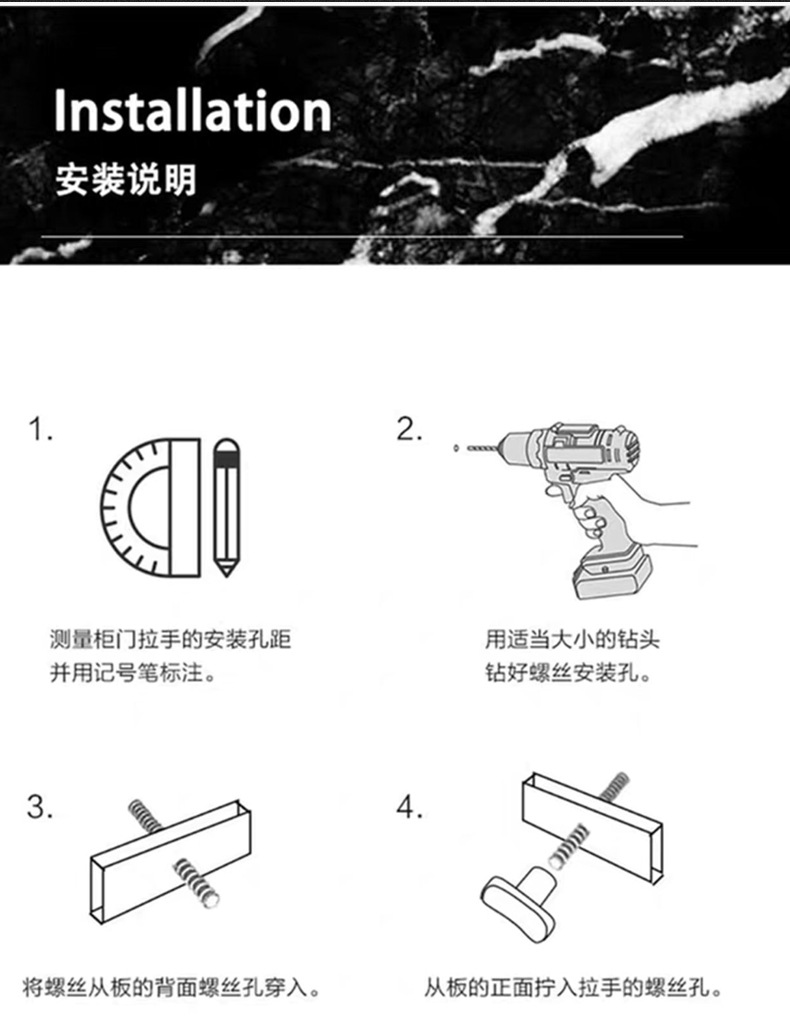 Installation
安装说明

1.

测量柜门拉手的安装孔距并用记号笔标注。

2.

用适当大小的钻头钻好螺丝安装孔。

3.

将螺丝从板的背面螺丝孔穿入。

4.

从板的正面拧入拉手的螺丝孔。