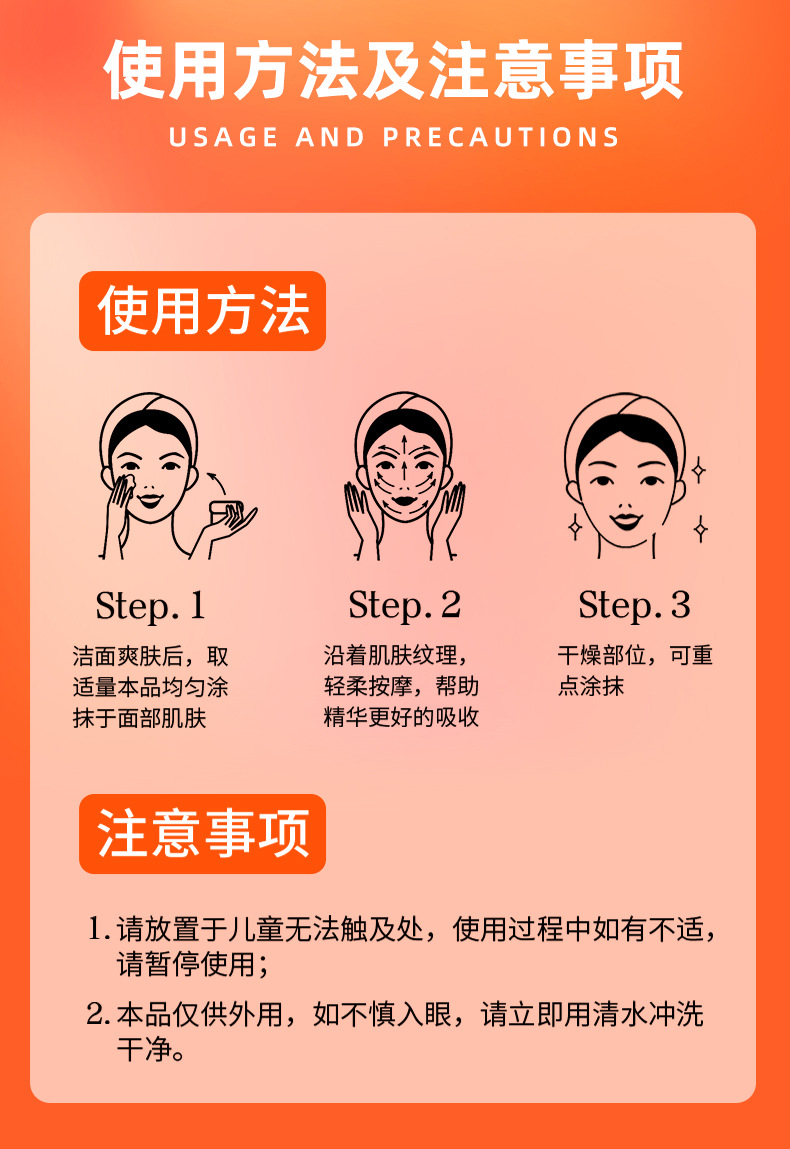 使用方法及注意事项

USAGE AND PRECAUTIONS

使用方法

Step. 1

洁面爽肤后，取适量本品均匀涂抹于面部肌肤

Step. 2

沿着肌肤纹理，轻柔按摩，帮助精华更好的吸收

Step. 3

干燥部位，可重点涂抹

注意事项

1. 请放置于儿童无法触及处，使用过程中如有不适，请暂停使用；

2. 本品仅供外用，如不慎入眼，请立即用清水冲洗干净。