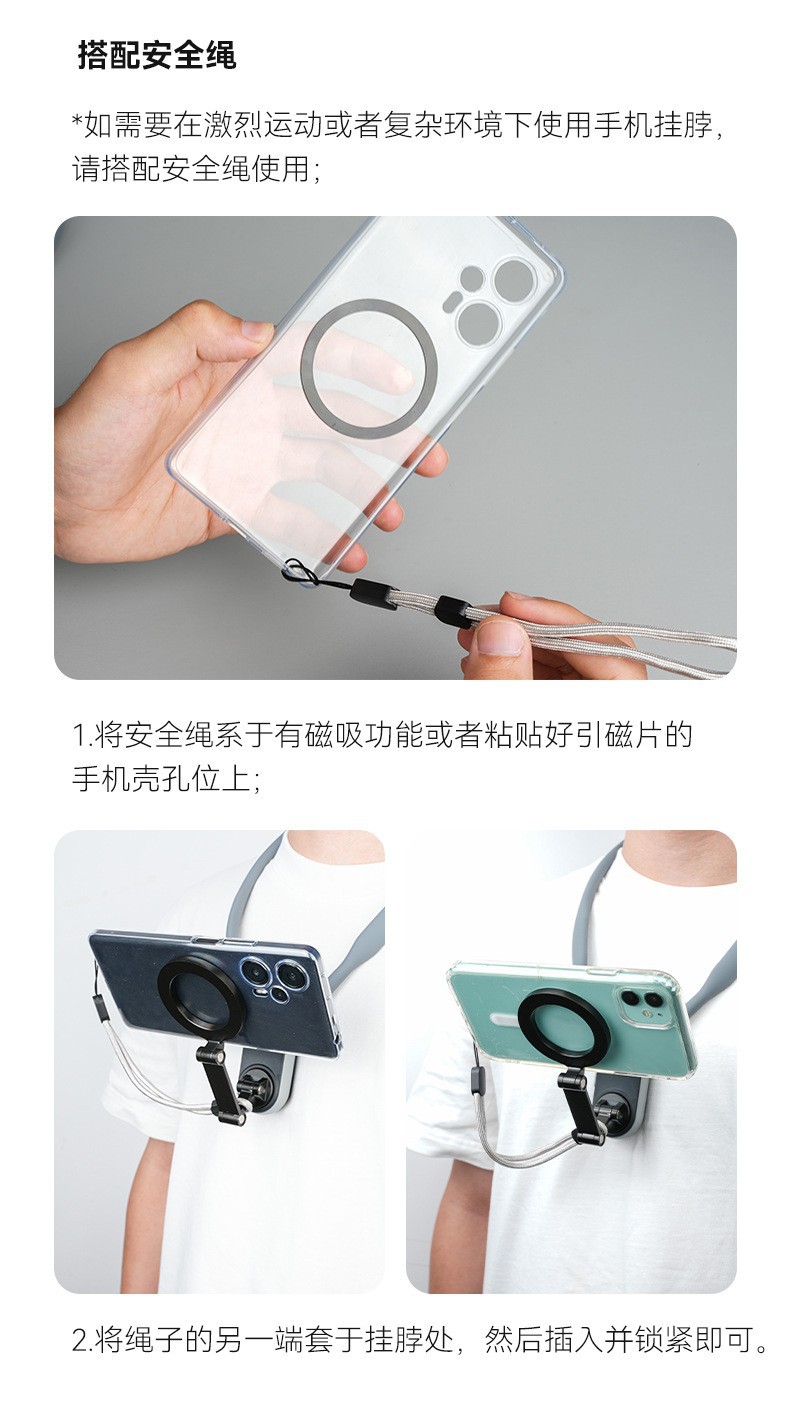 搭配安全绳

*如需要在激烈运动或者复杂环境下使用手机挂脖，请搭配安全绳使用；

1.将安全绳系于有磁吸功能或者粘贴好引磁片的手机壳孔位上；

2.将绳子的另一端套于挂脖处，然后插入并锁紧即可。