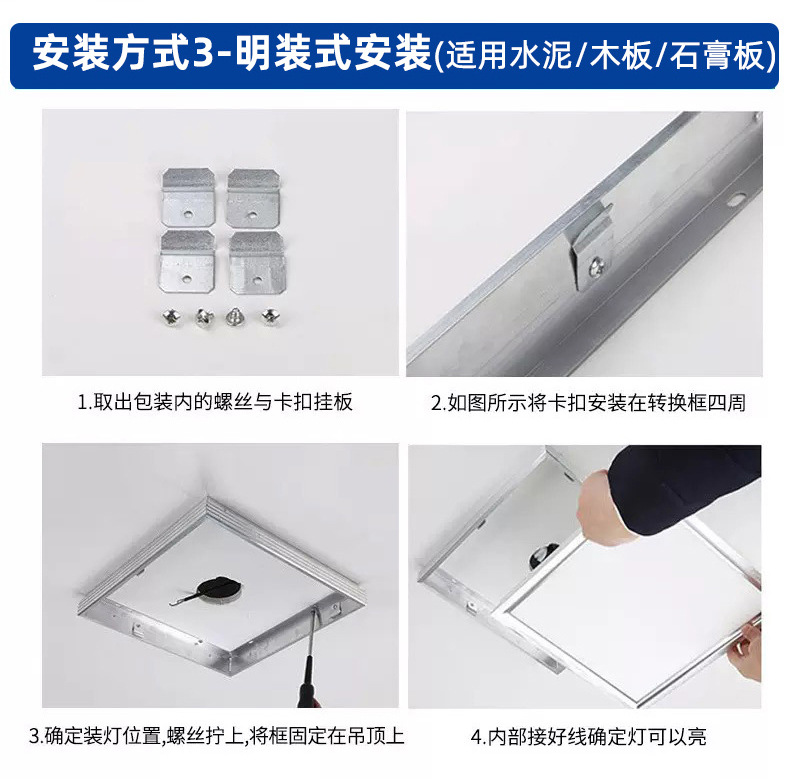 安装方式3-明装式安装(适用水泥/木板/石膏板)

1.取出包装内的螺丝与卡扣挂板

2.如图所示将卡扣安装在转换框四周

3.确定装灯位置,螺丝拧上,将框固定在吊顶上

4.内部接好线确定灯可以亮