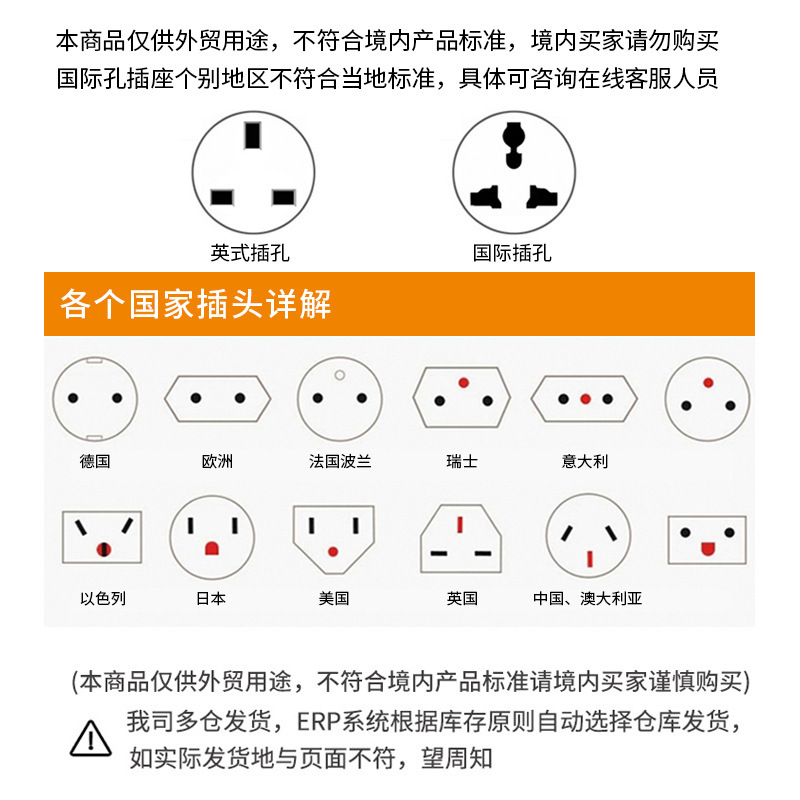 本商品仅供外贸用途，不符合境内产品标准，境内买家请勿购买
国际孔插座个别地区不符合当地标准，具体可咨询在线客服人员

英式插孔

国际插孔

各个国家插头详解

德国

欧洲

法国波兰

瑞士

意大利

以色列

日本

美国

英国

中国、澳大利亚

(本商品仅供外贸用途，不符合境内产品标准请境内买家谨慎购买)

我司多仓发货，ERP系统根据库存原则自动选择仓库发货，如实际发货地与页面不符，望周知