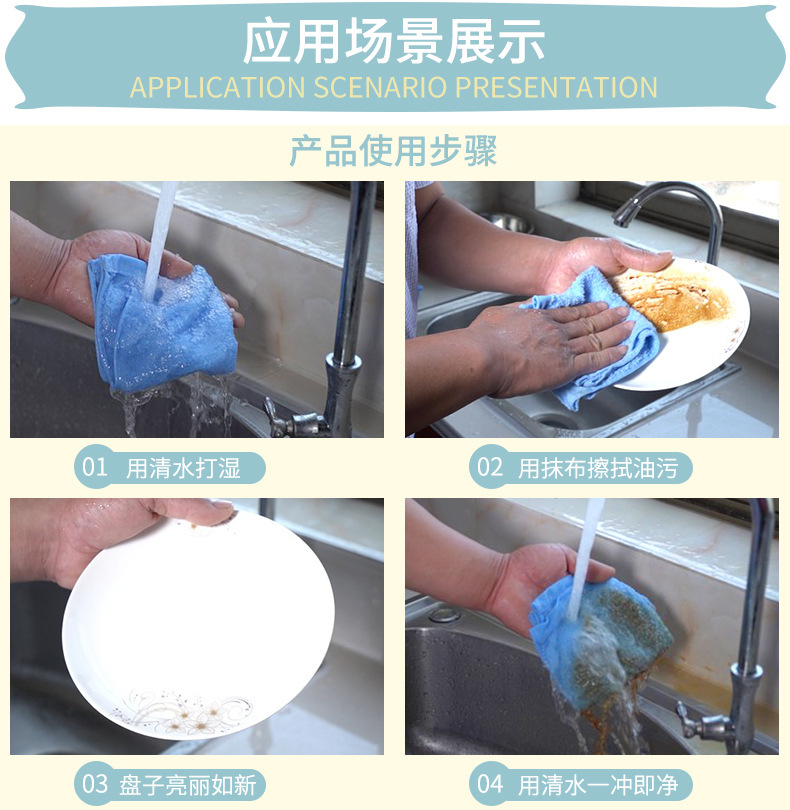 应用场景展示
APPLICATION SCENARIO PRESENTATION

产品使用步骤

01 用清水打湿

02 用抹布擦拭油污

03 盘子亮丽如新

04 用清水一冲即净