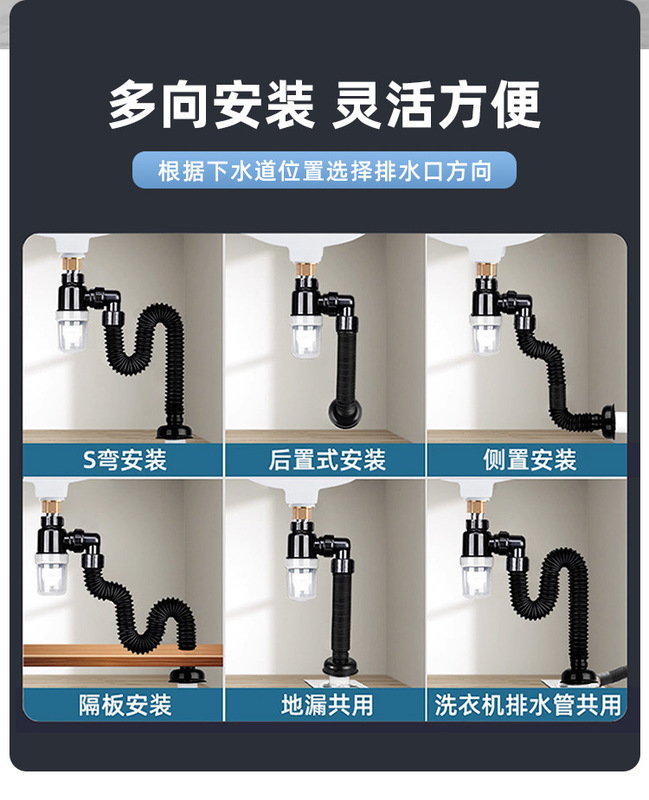 多向安装 灵活方便

根据下水道位置选择排水口方向

S弯安装

后置式安装

侧置安装

隔板安装

地漏共用

洗衣机排水管共用