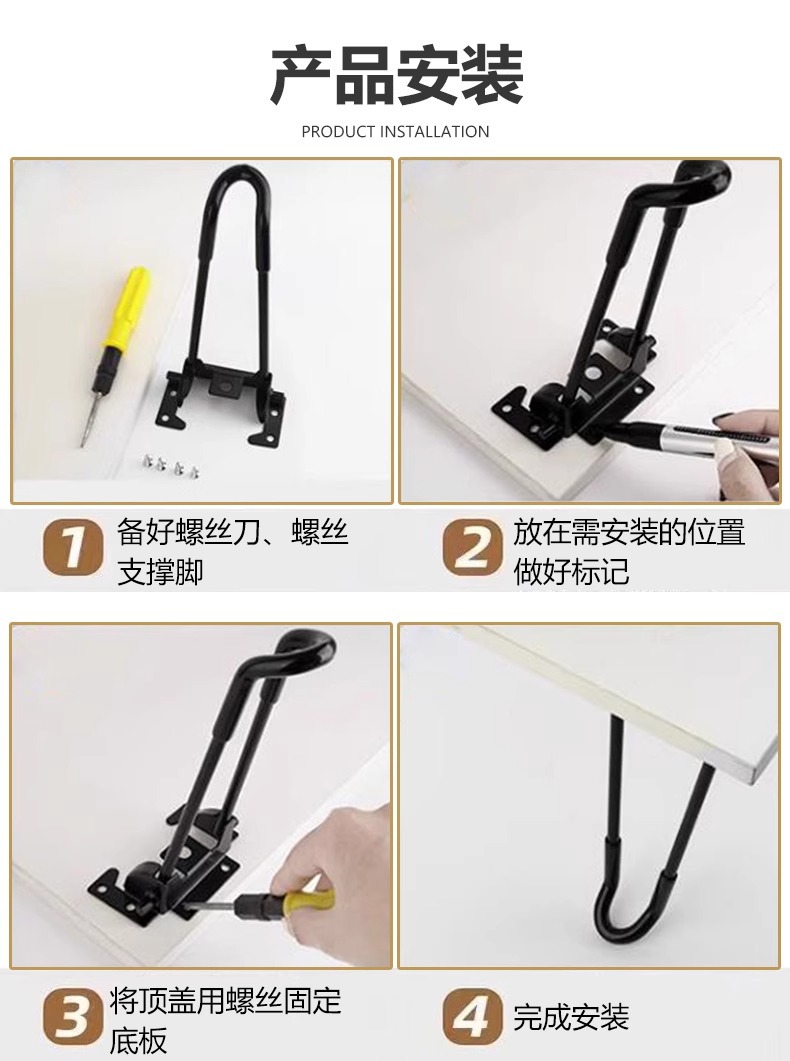 产品安装

PRODUCT INSTALLATION

1 备好螺丝刀、螺丝支撑脚

2 放在需安装的位置做好标记

3 将顶盖用螺丝固定底板

4 完成安装