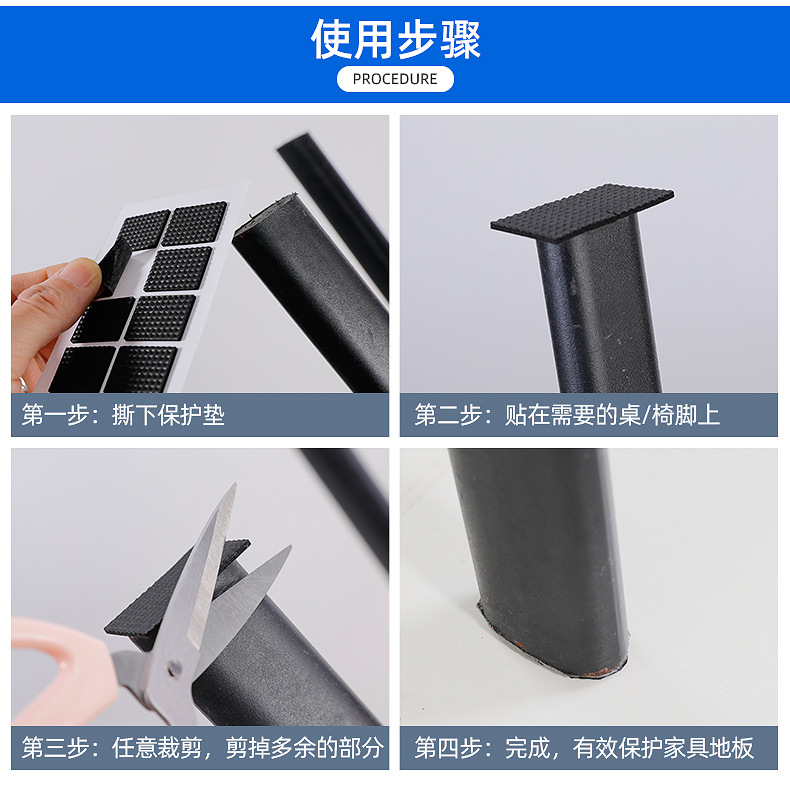 使用步骤

PROCEDURE

第一步：撕下保护垫

第二步：贴在需要的桌/椅脚上

第三步：任意裁剪，剪掉多余的部分

第四步：完成，有效保护家具地板