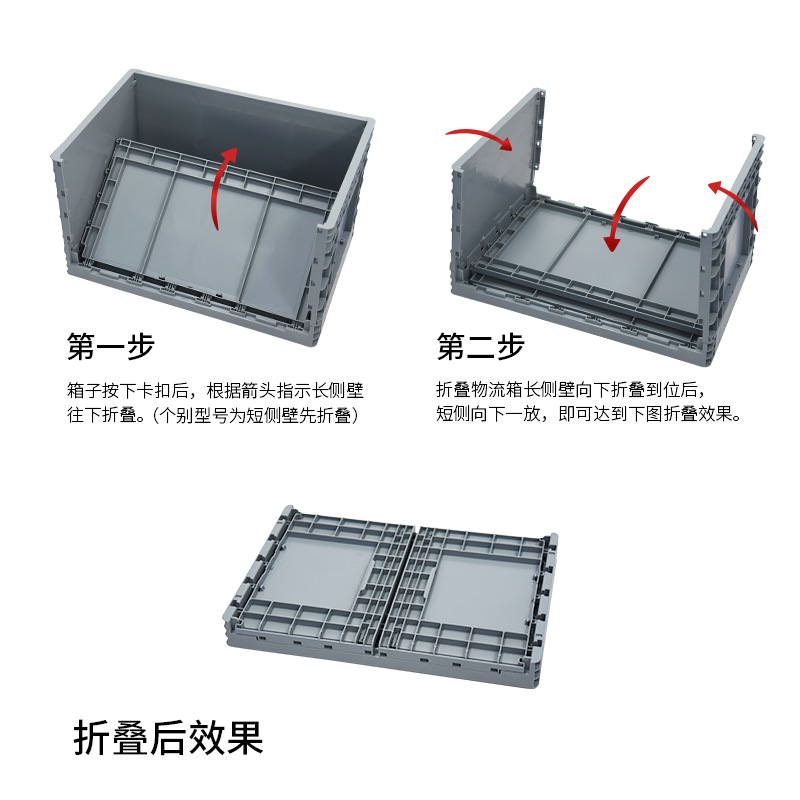 第一步

箱子按下卡扣后，根据箭头指示长侧壁往下折叠。(个别型号为短侧壁先折叠)

第二步

折叠物流箱长侧壁向下折叠到位后，短侧向下一放，即可达到下图折叠效果。

折叠后效果