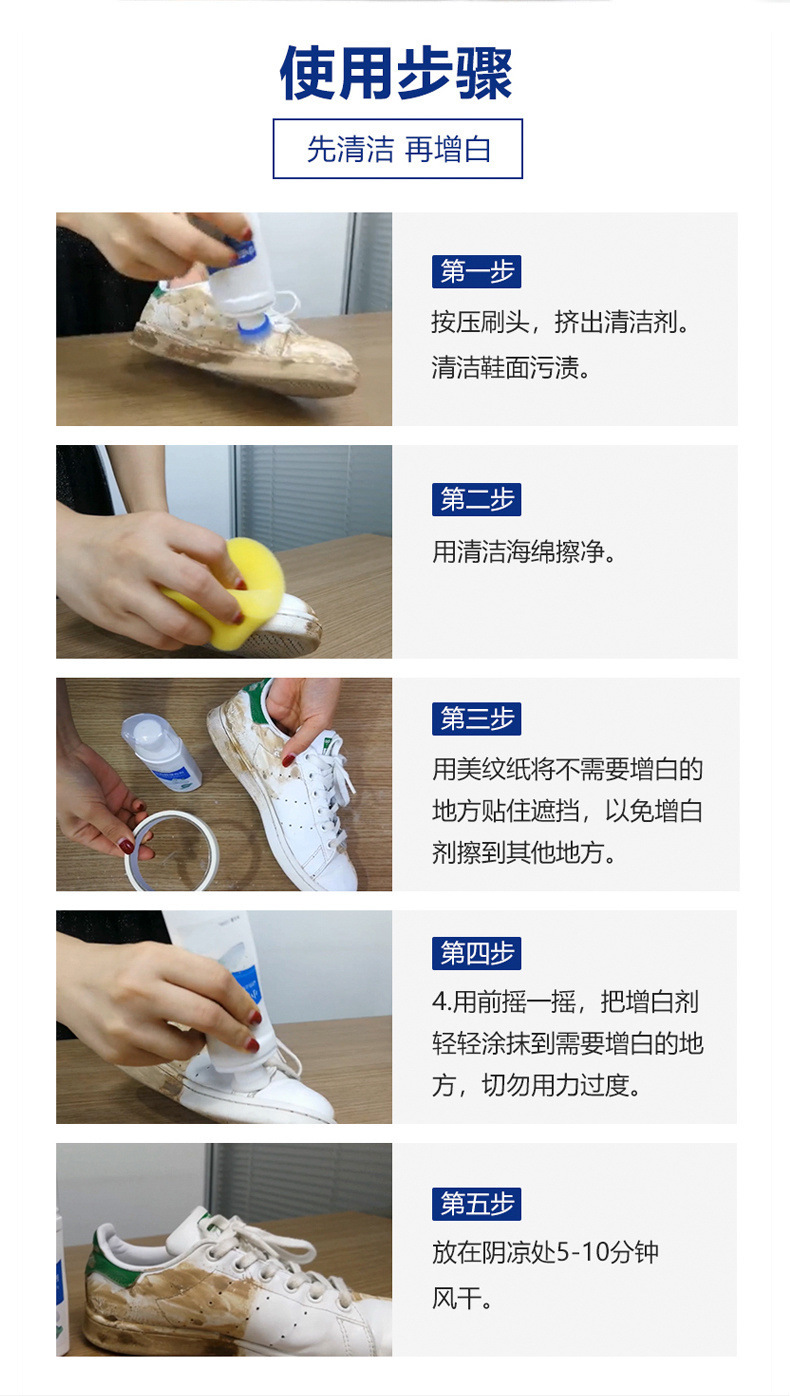 使用步骤

先清洁 再增白

第一步

按压刷头，挤出清洁剂。清洁鞋面污渍。

第二步

用清洁海绵擦净。

第三步

用美纹纸将不需要增白的地方贴住遮挡，以免增白剂擦到其他地方。

第四步

4.用前摇一摇，把增白剂轻轻涂抹到需要增白的地方，切勿用力过度。

第五步

放在阴凉处5-10分钟风干。