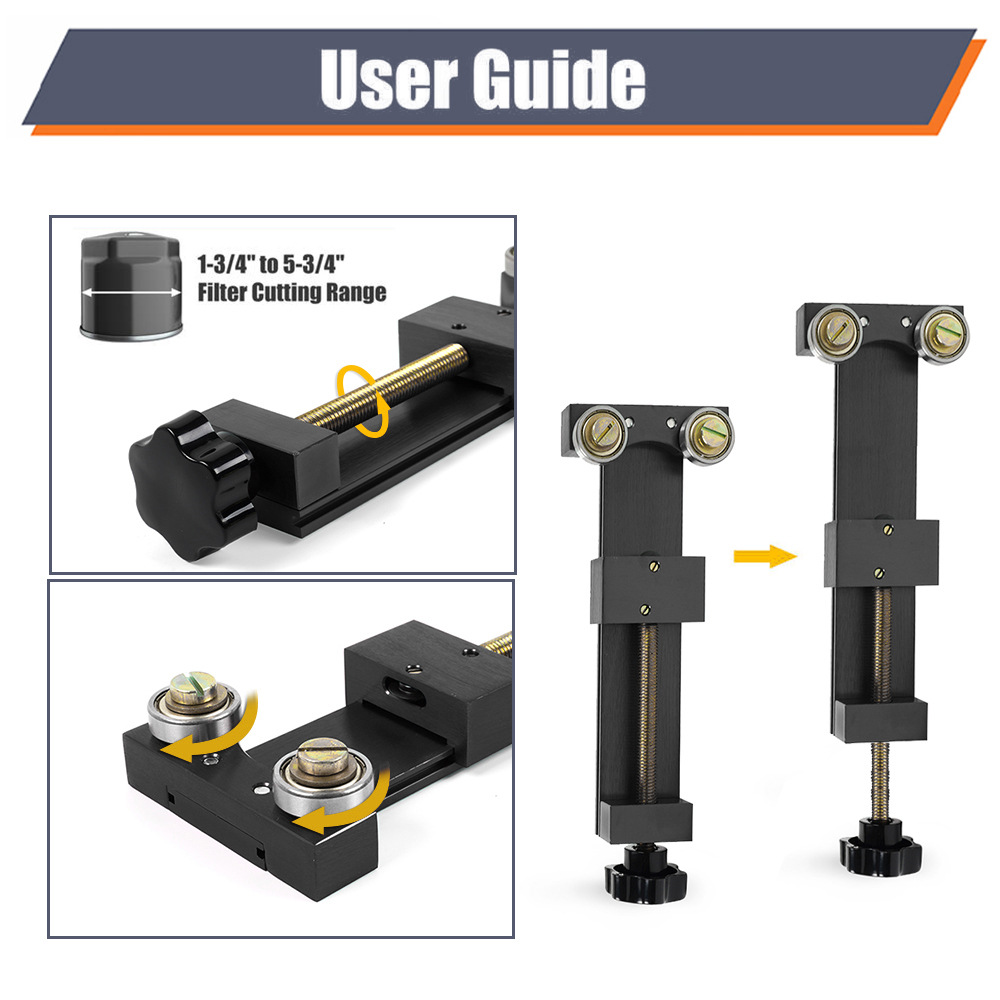 User Guide

1-3/4" to 5-3/4"
Filter Cutting Range