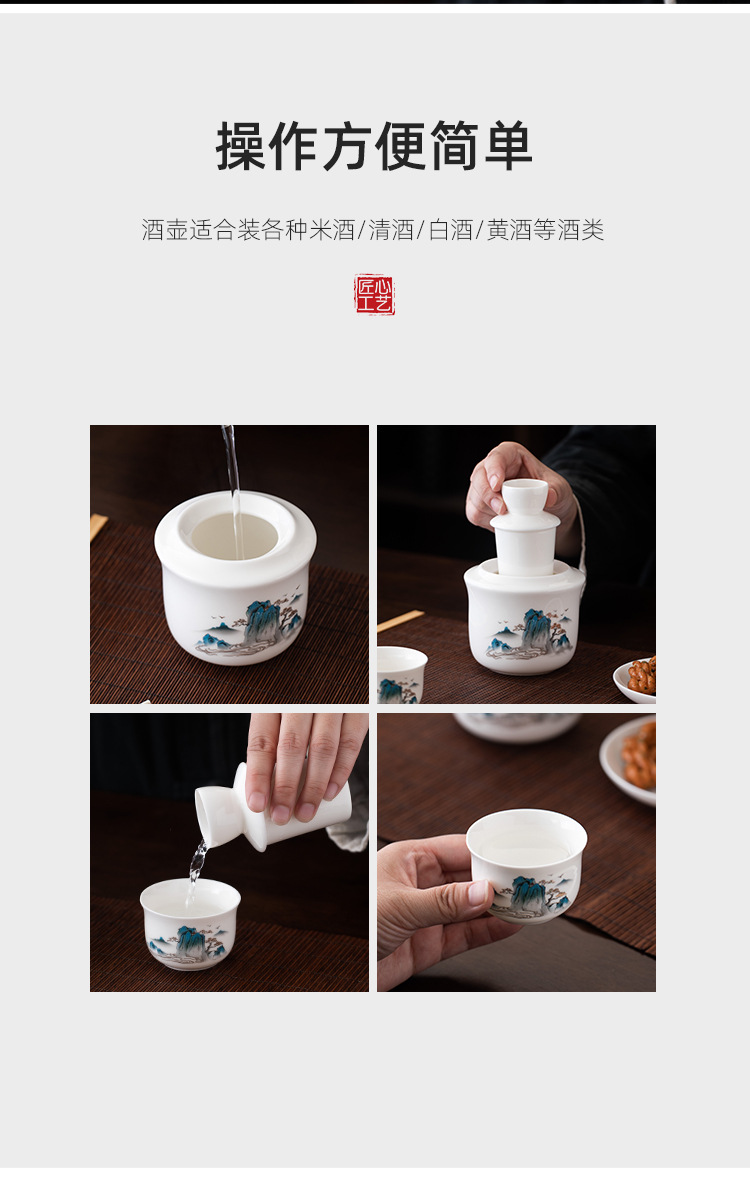 操作方便简单

酒壶适合装各种米酒/清酒/白酒/黄酒等酒类

匠心工艺