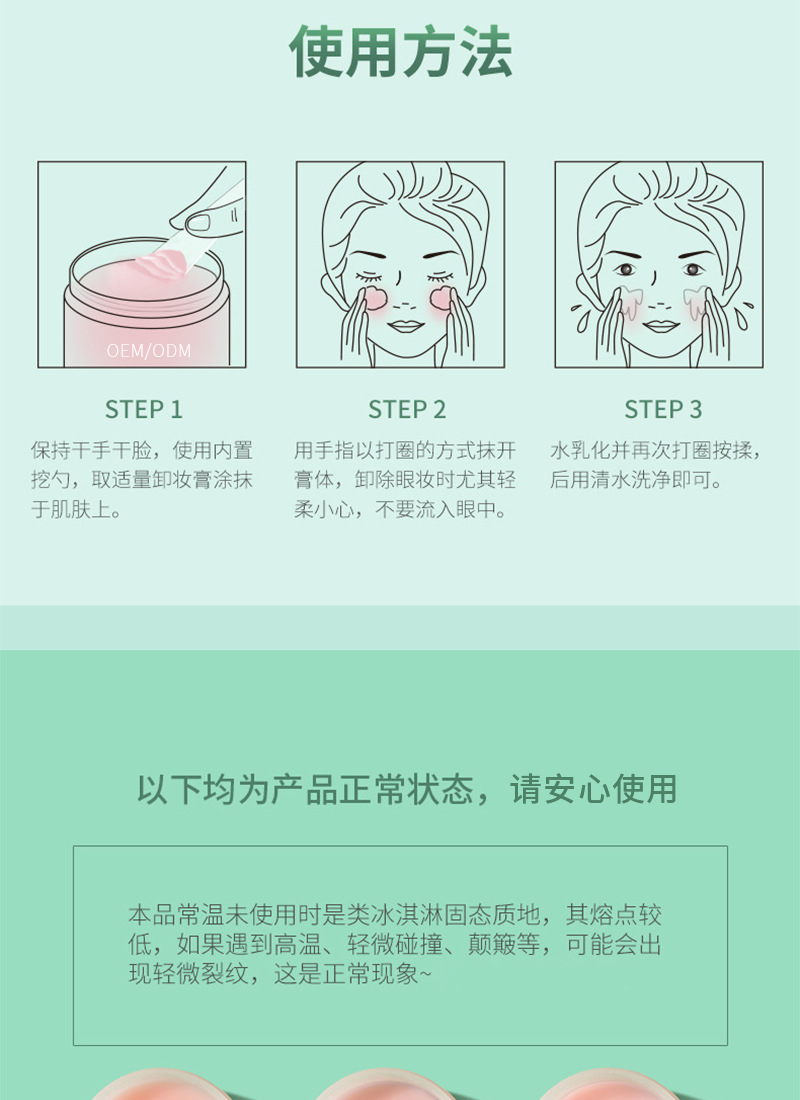 使用方法

OEM/ODM

STEP 1
保持干手干脸，使用内置挖勺，取适量卸妆膏涂抹于肌肤上。

STEP 2
用手指以打圈的方式抹开膏体，卸除眼妆时尤其轻柔小心，不要流入眼中。

STEP 3
水乳化并再次打圈按揉，后用清水洗净即可。

以下均为产品正常状态，请安心使用

本品常温未使用时是类冰淇淋固态质地，其熔点较低，如果遇到高温、轻微碰撞、颠簸等，可能会出现轻微裂纹，这是正常现象~