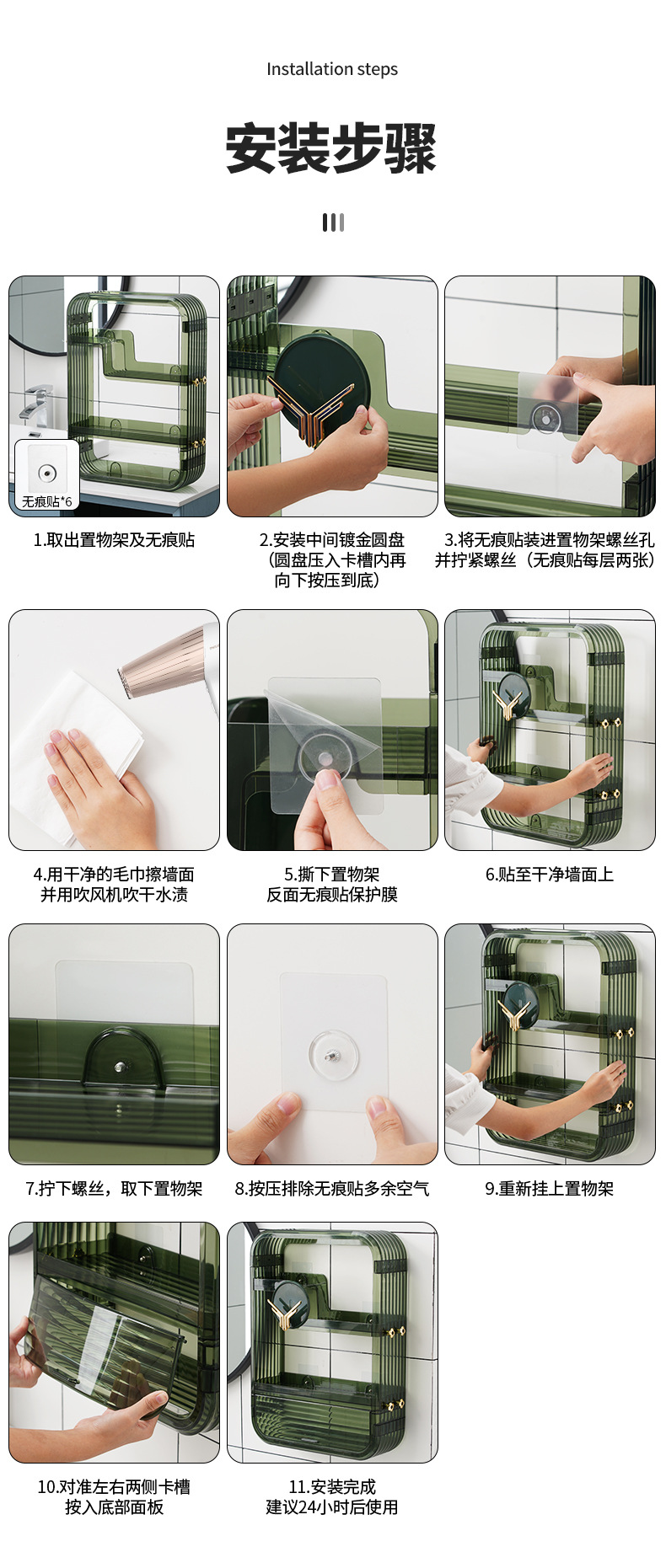 Installation steps

安装步骤

无痕贴*6

1.取出置物架及无痕贴

2.安装中间镀金圆盘（圆盘压入卡槽内再向下按压到底）

3.将无痕贴装进置物架螺丝孔并拧紧螺丝（无痕贴每层两张）

4.用干净的毛巾擦墙面并用吹风机吹干水渍

5.撕下置物架反面无痕贴保护膜

6.贴至干净墙面上

7.拧下螺丝，取下置物架

8.按压排除无痕贴多余空气

9.重新挂上置物架

10.对准左右两侧卡槽按入底部面板

11.安装完成建议24小时后使用