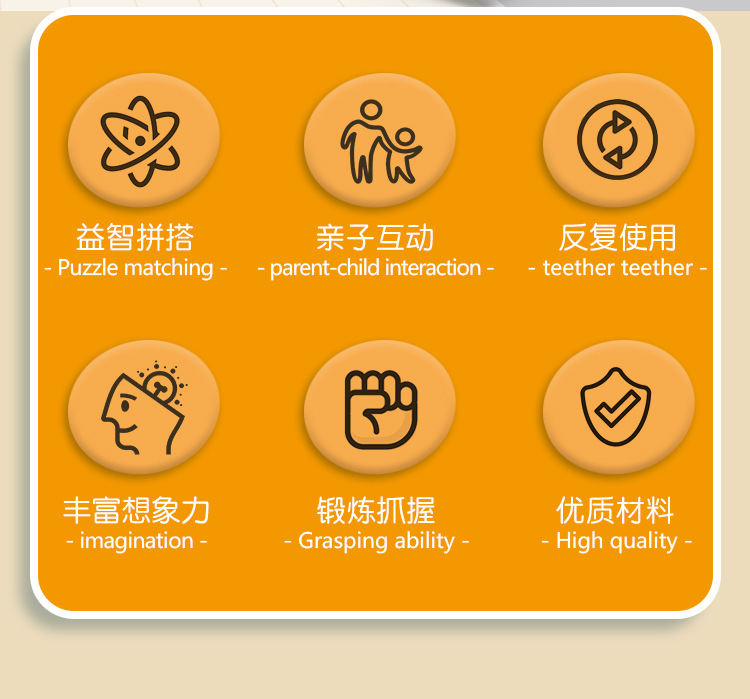 益智拼搭
- Puzzle matching -

亲子互动
- parent-child interaction -

反复使用
- teether teether -

丰富想象力
- imagination -

锻炼抓握
- Grasping ability -

优质材料
- High quality -