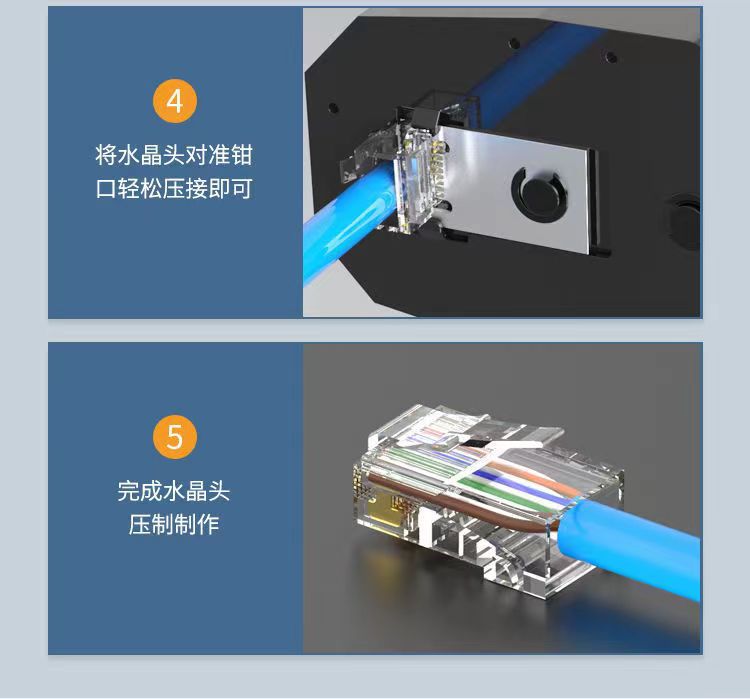 4

将水晶头对准钳口轻松压接即可

5

完成水晶头压制制作